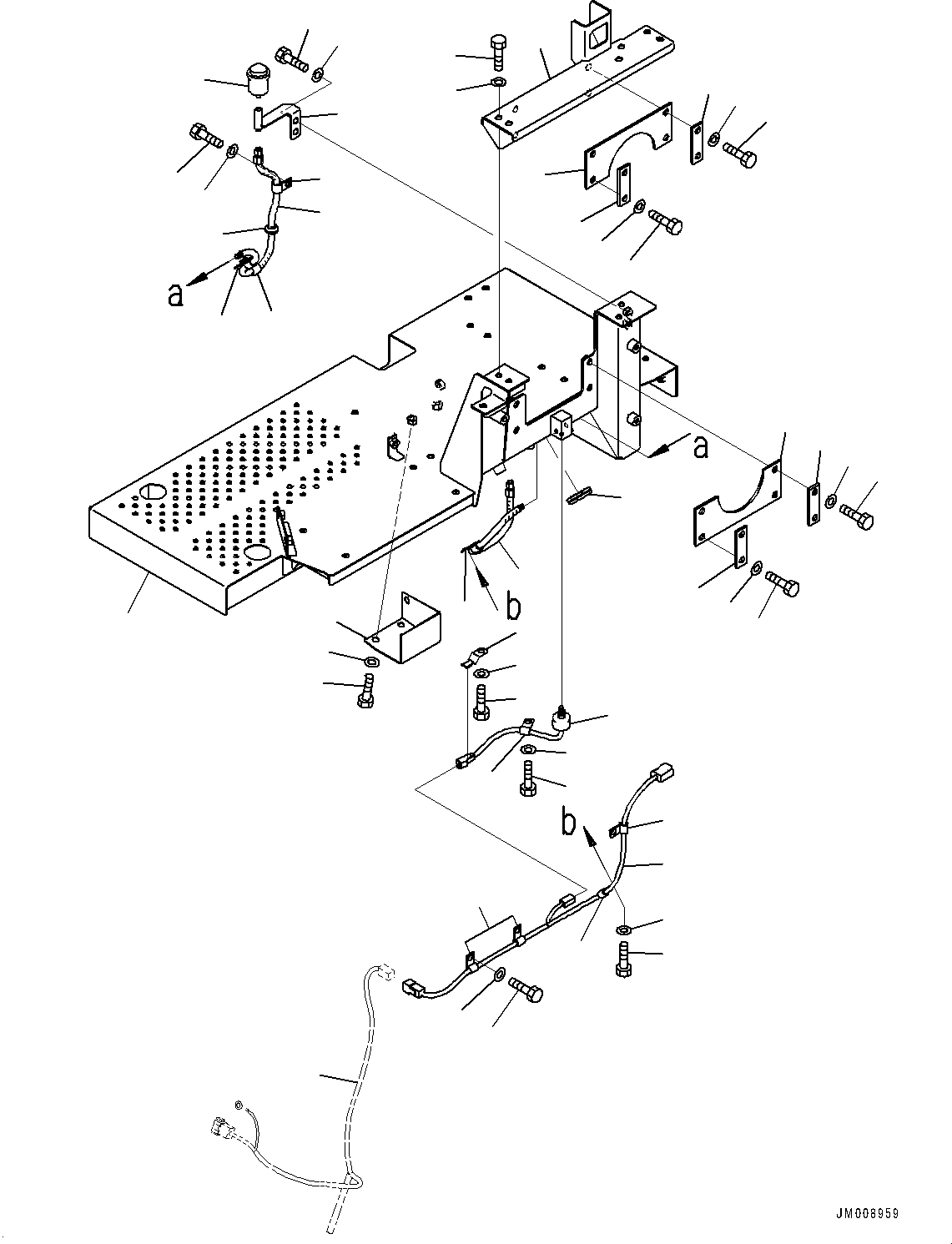 a
a
b
b
JM008959