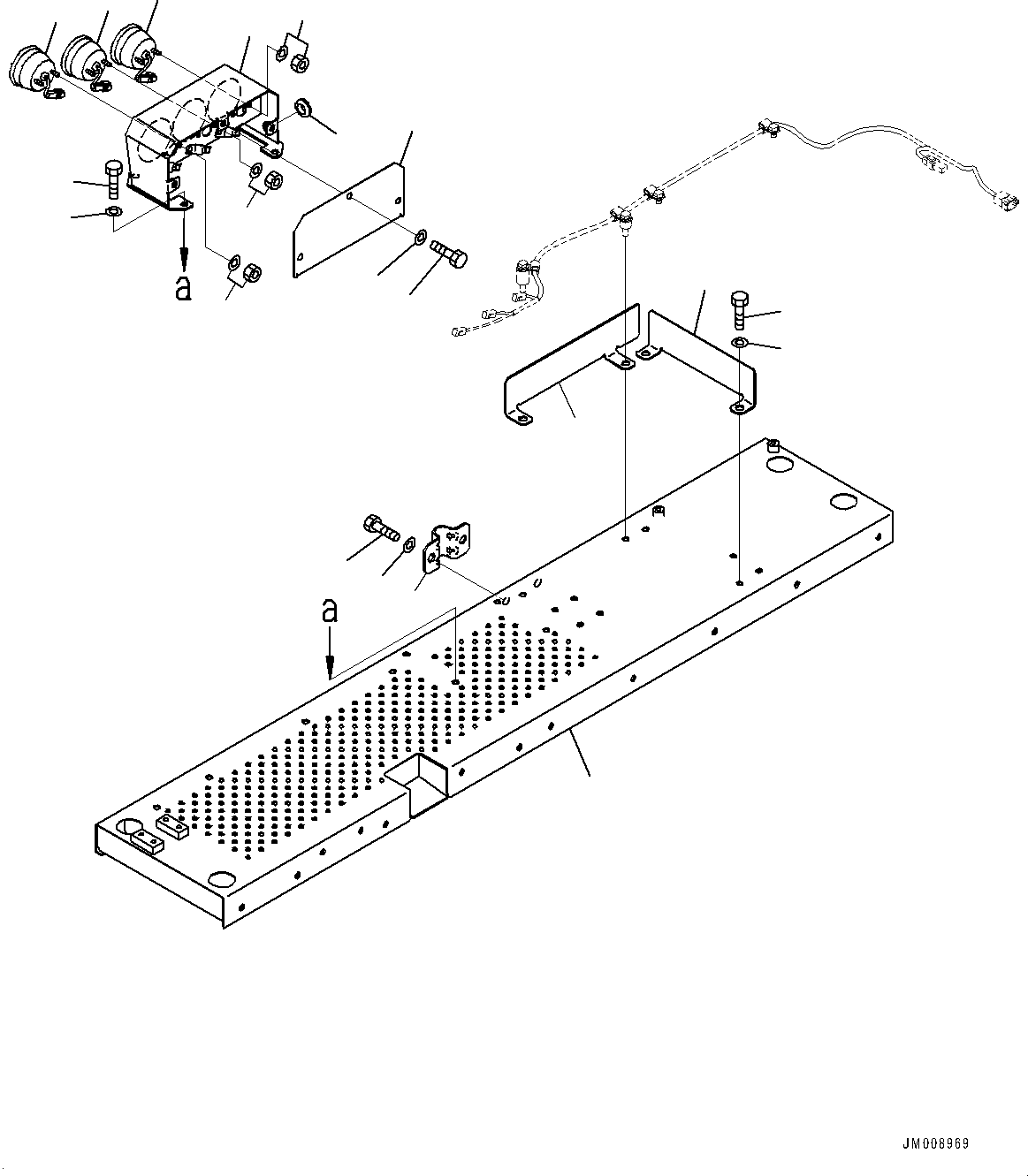 a

a

JM008969