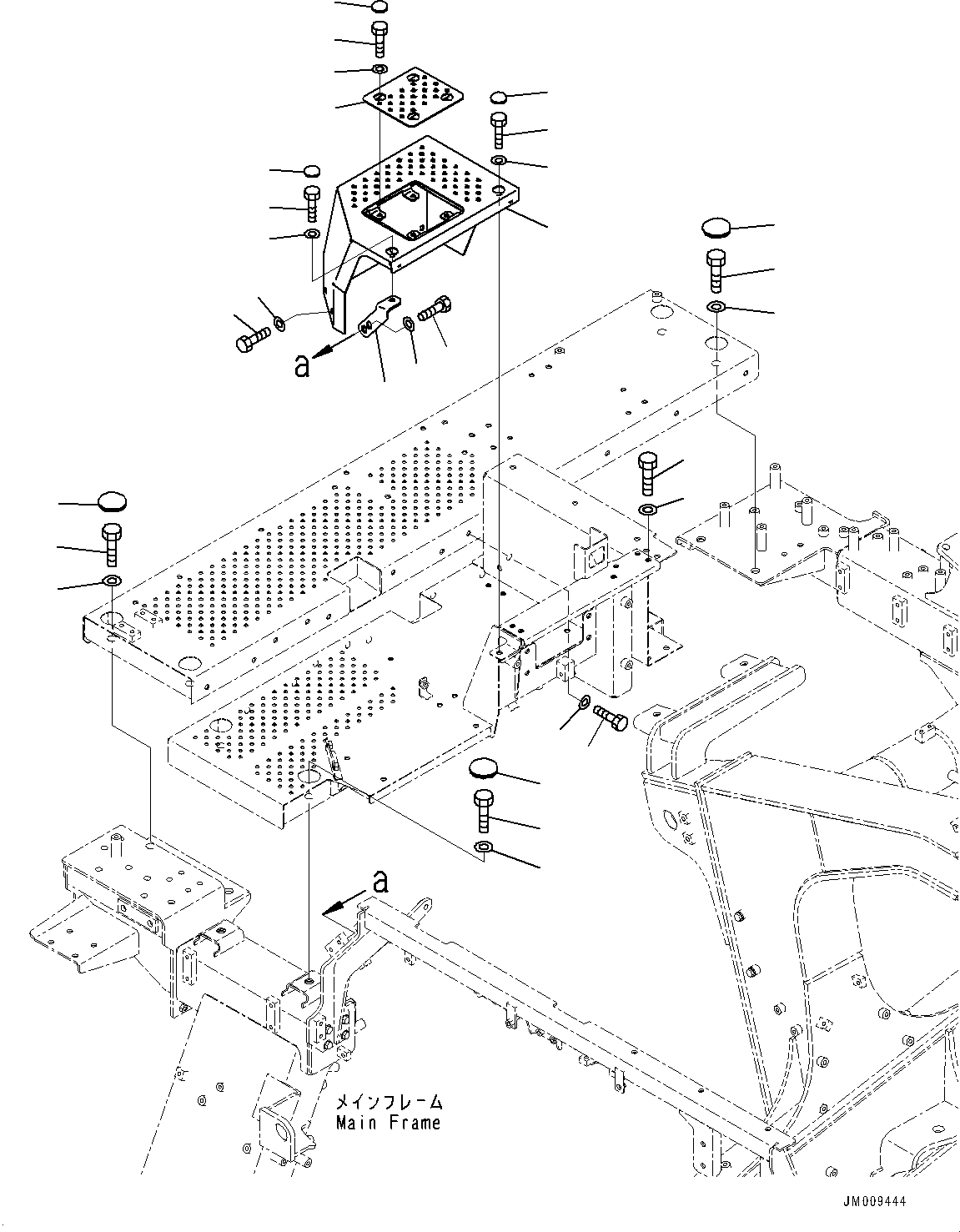 a

a

メインフレーム
Main Frame

JM009444