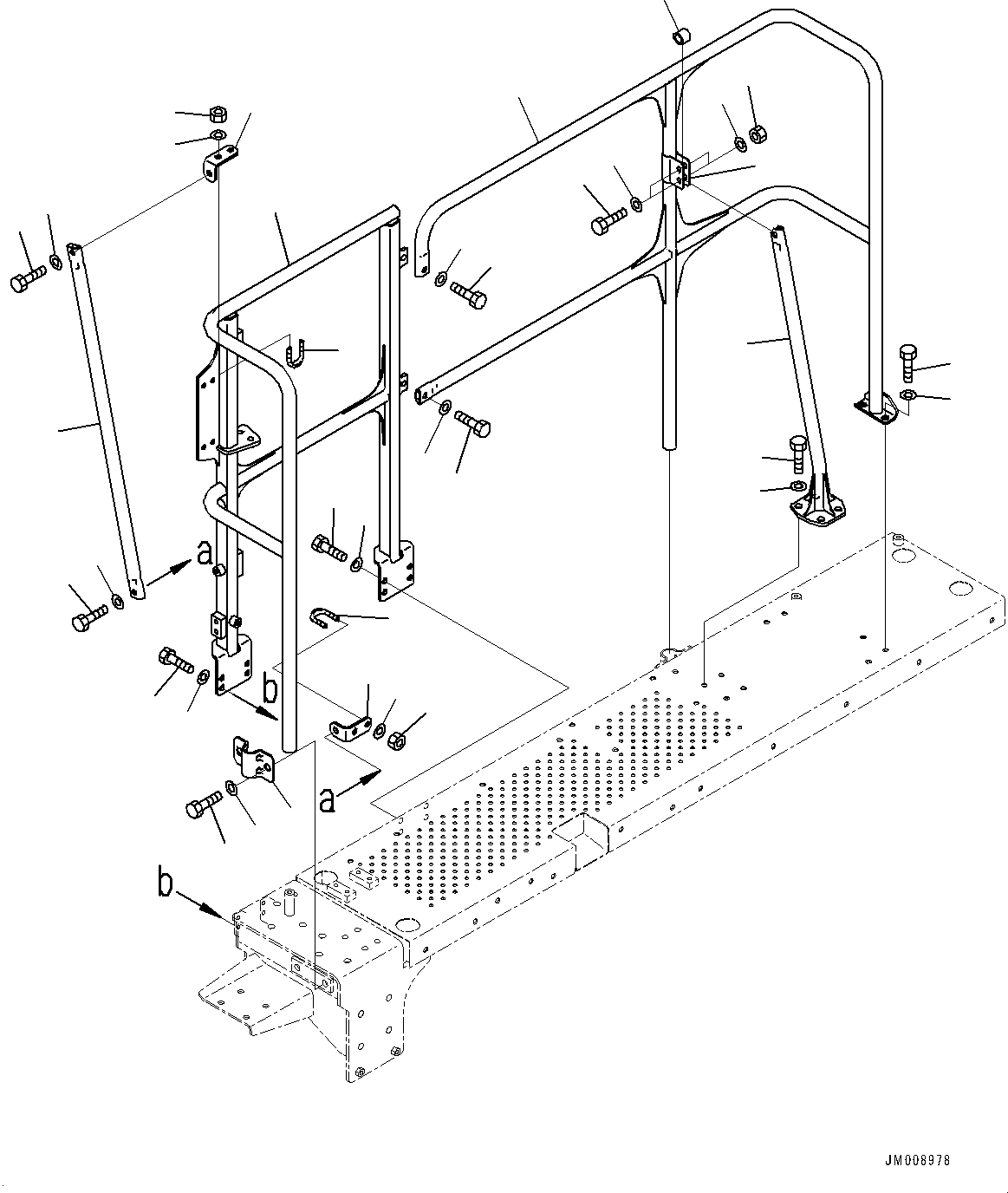 a
b
a
b
JM008978