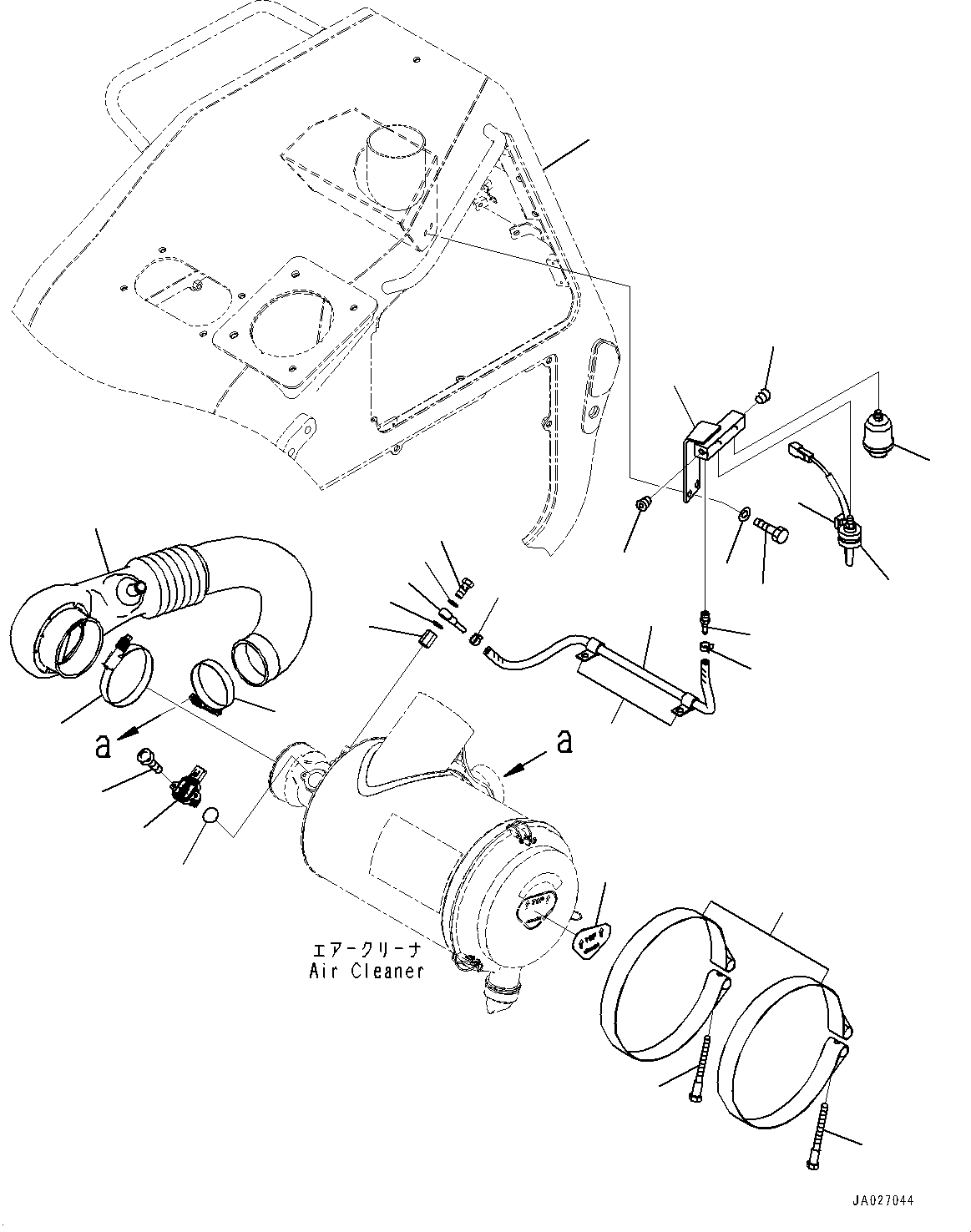 a

a

エアークリーナ
Air Cleaner

JA027044