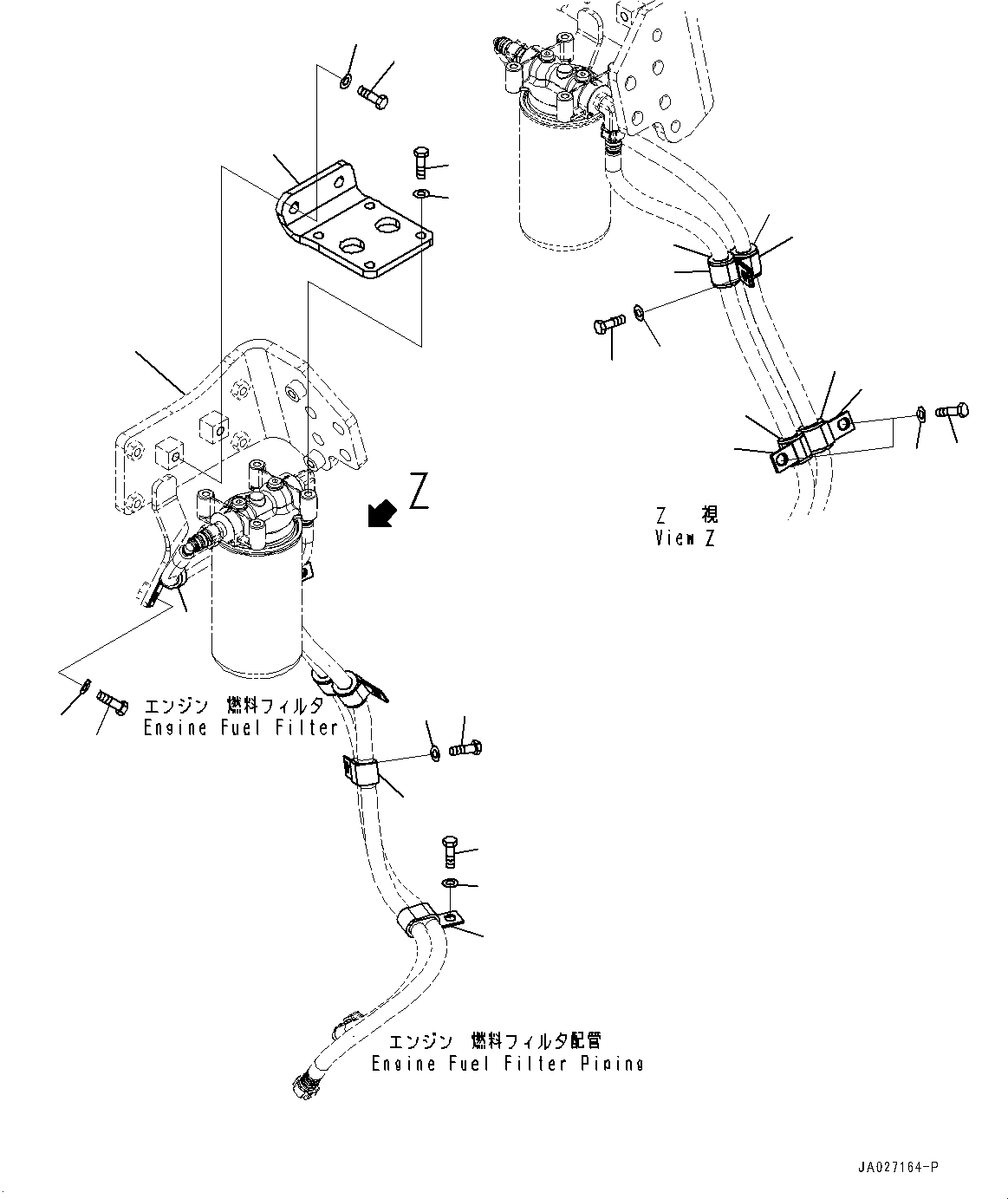 Z

Z 視
View Z

エンジン 燃料フィルタ
Engine Fuel Filter

エンジン 燃料フィルタ配管
Engine Fuel Filter Piping

JA027164-P