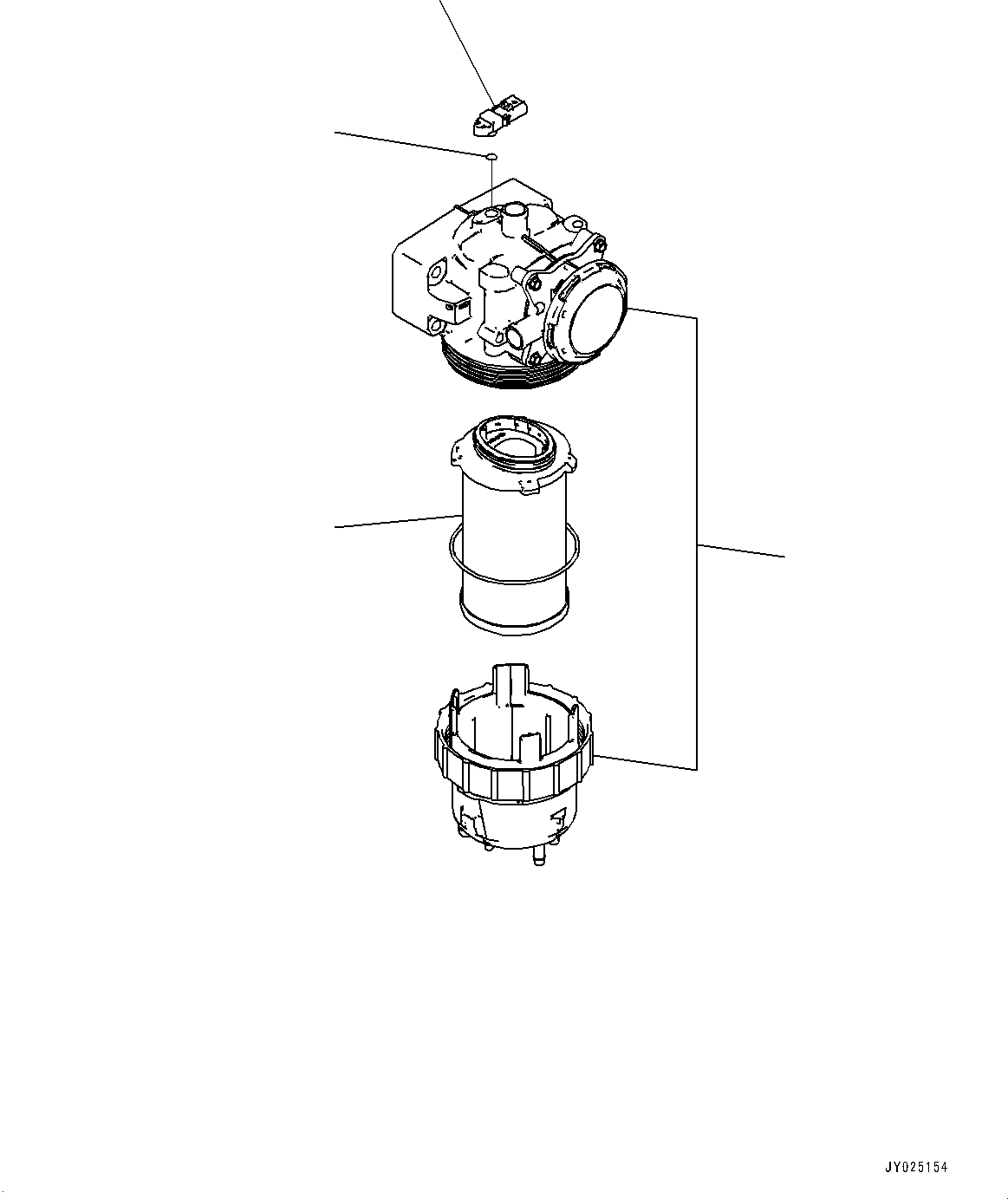 JY025154