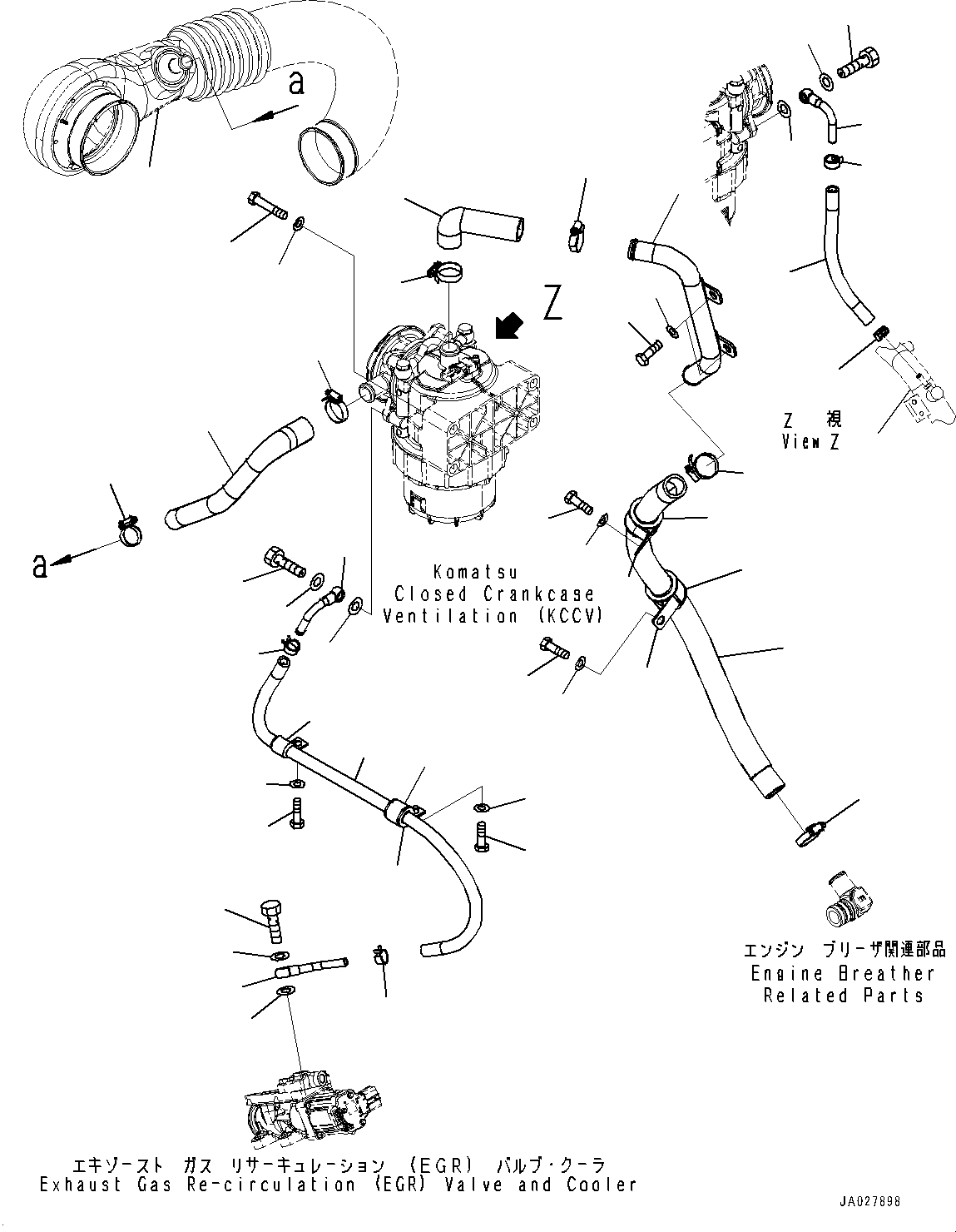 a

Z

Z 視
View Z

a

Komatsu
Closed Crankcase
Ventilation (KCCV)

エンジン ブリーザ関連部品
Engine Breather
Related Parts

エキゾースト ガス リサーキュレーション (EGR) バルブ・クーラ
Exhaust Gas Re-circulation (EGR) Valve and Cooler

JA027898