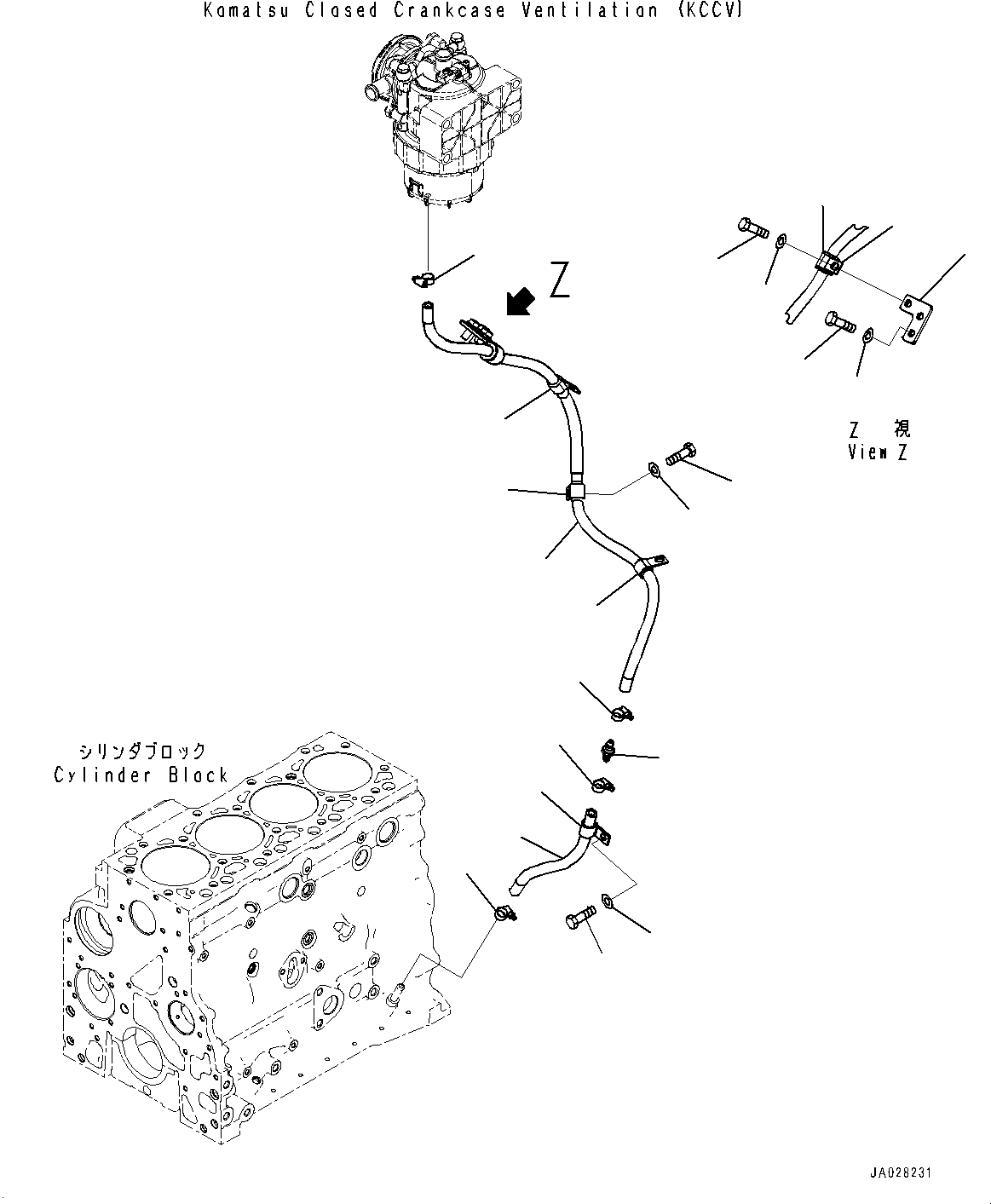 Komatsu Closed Crankcase Ventilation (KCCV)

Z

Z 視
View Z

シリンダブロック
Cylinder Block

JA028231