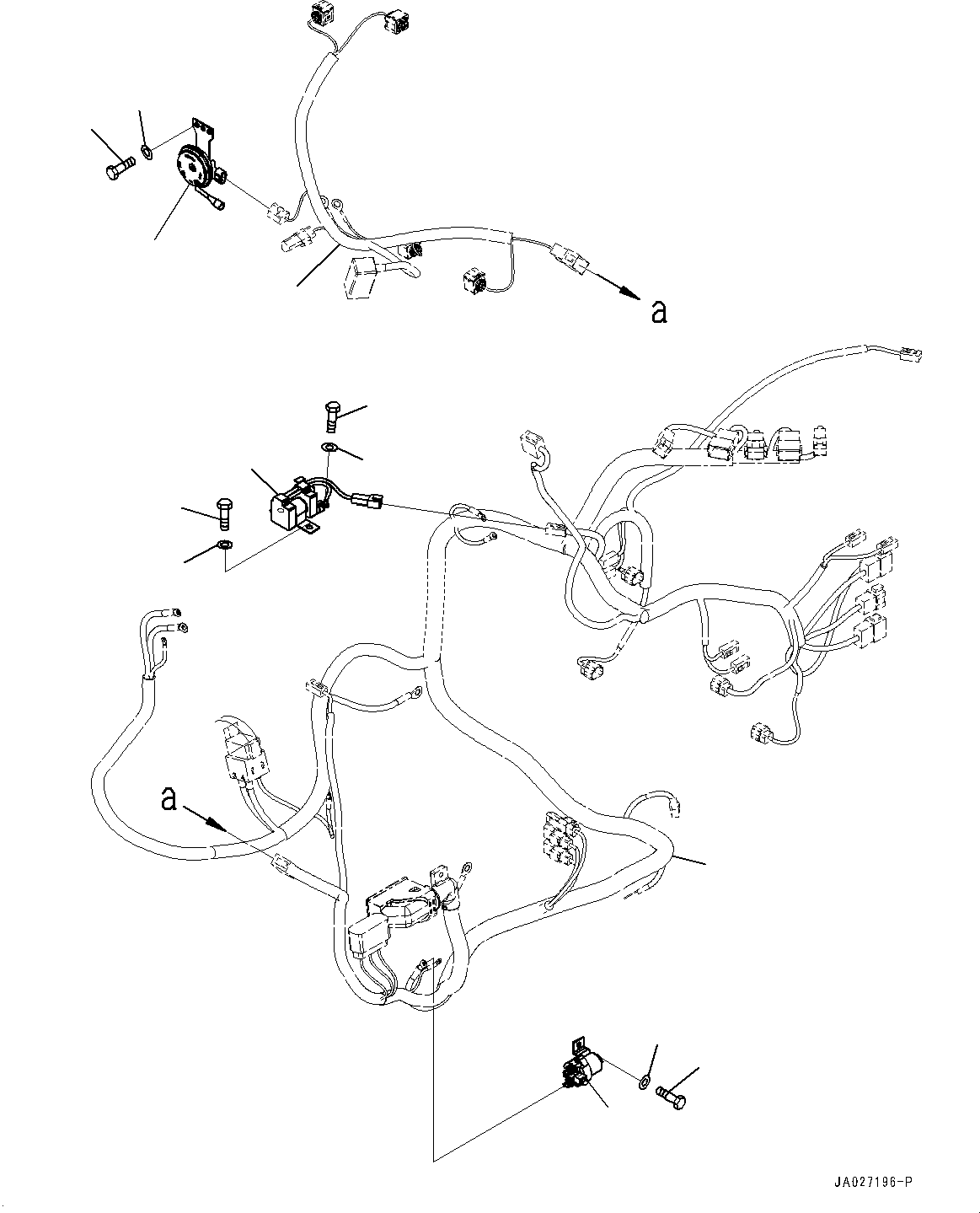 a

a

JA027196-P