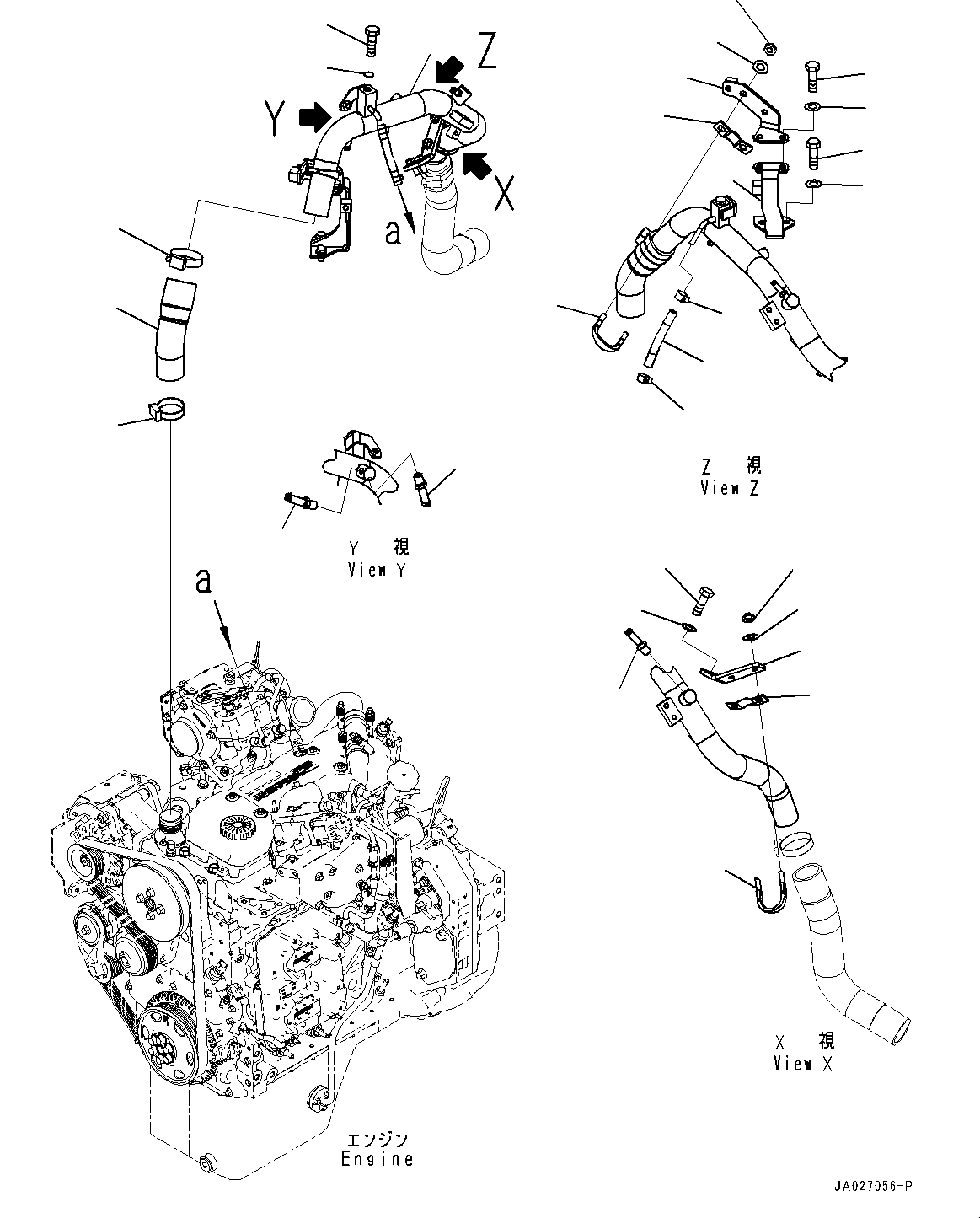 Z
Y
X
a
Z 視
View Z
Y 視
View Y
a
X 視
View X
エンジン
Engine
JA027056-P