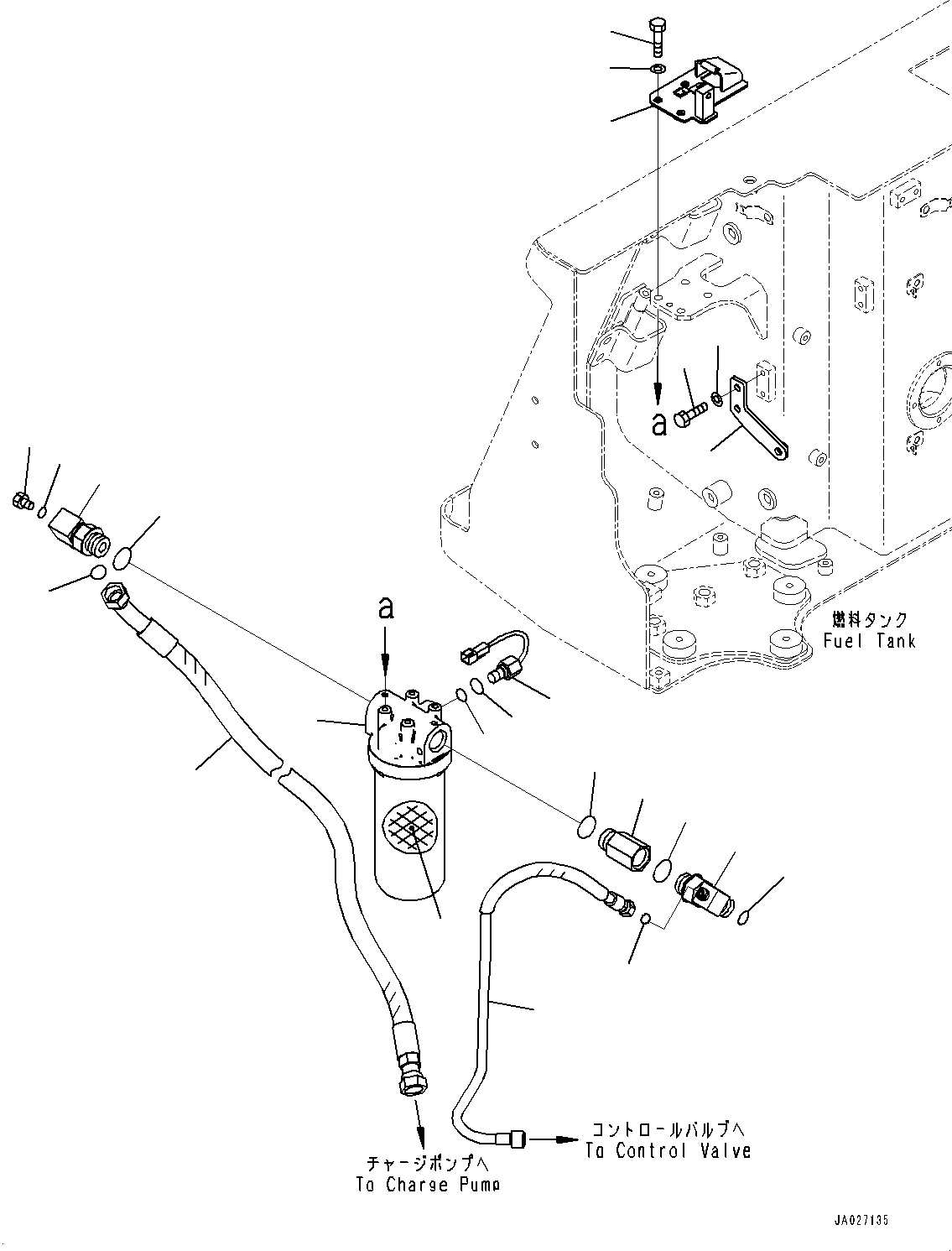 a

a

燃料タンク
Fuel Tank

コントロールバルブへ
To Control Valve

チャージポンプへ
To Charge Pump

JA027135