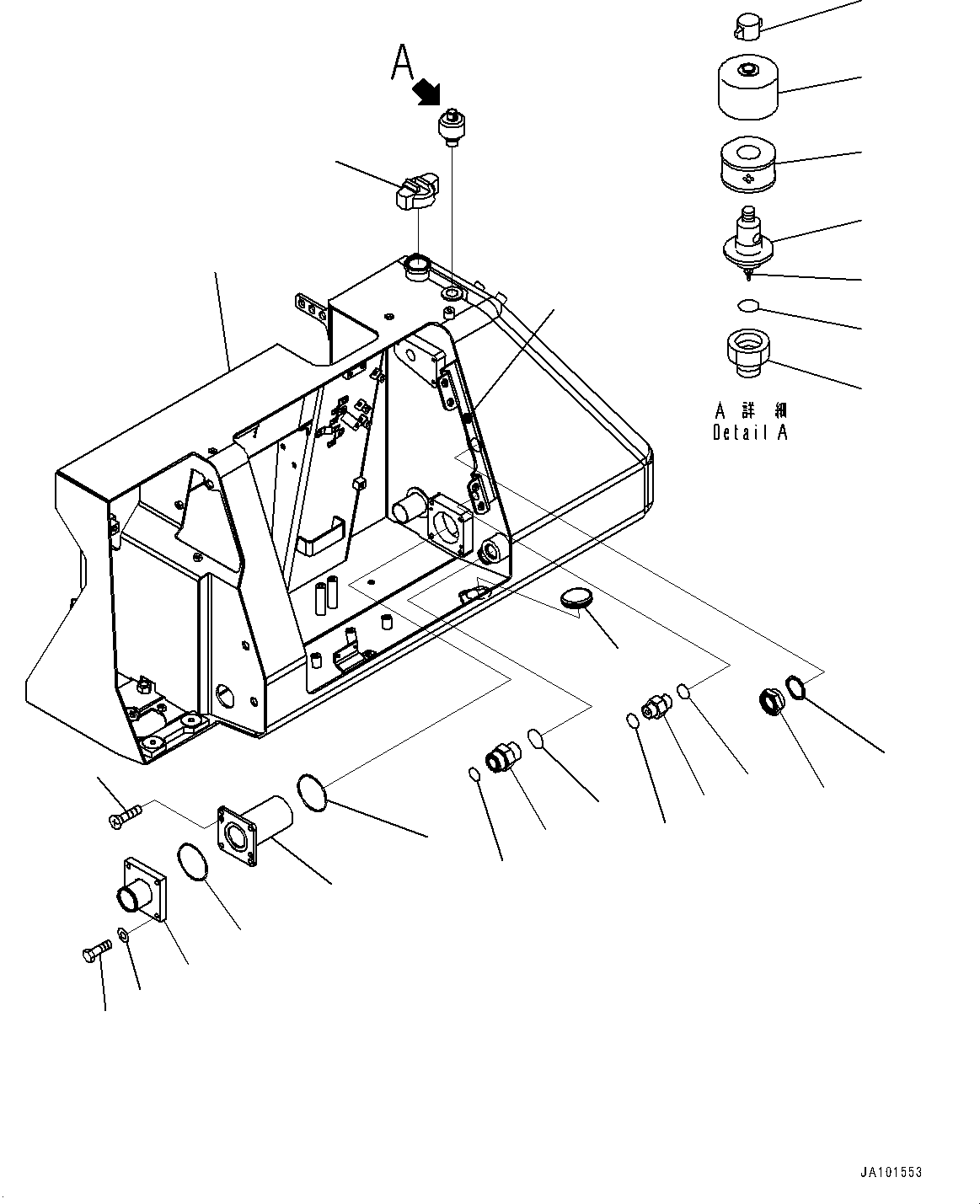 A

A 詳 細
Detail A

JA101553