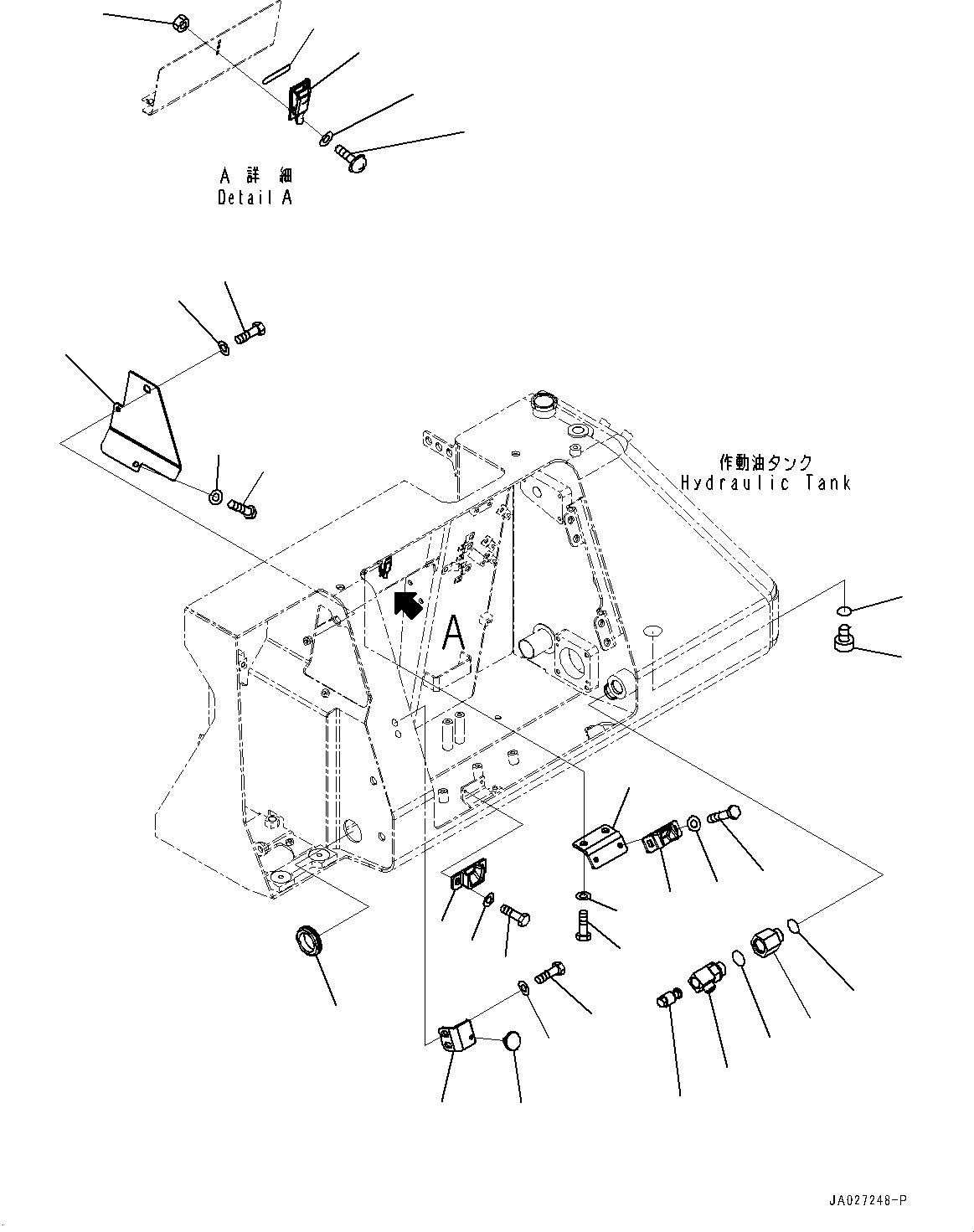 A 詳 細
Detail A

作動油タンク
Hydraulic Tank

A

JA027248-P