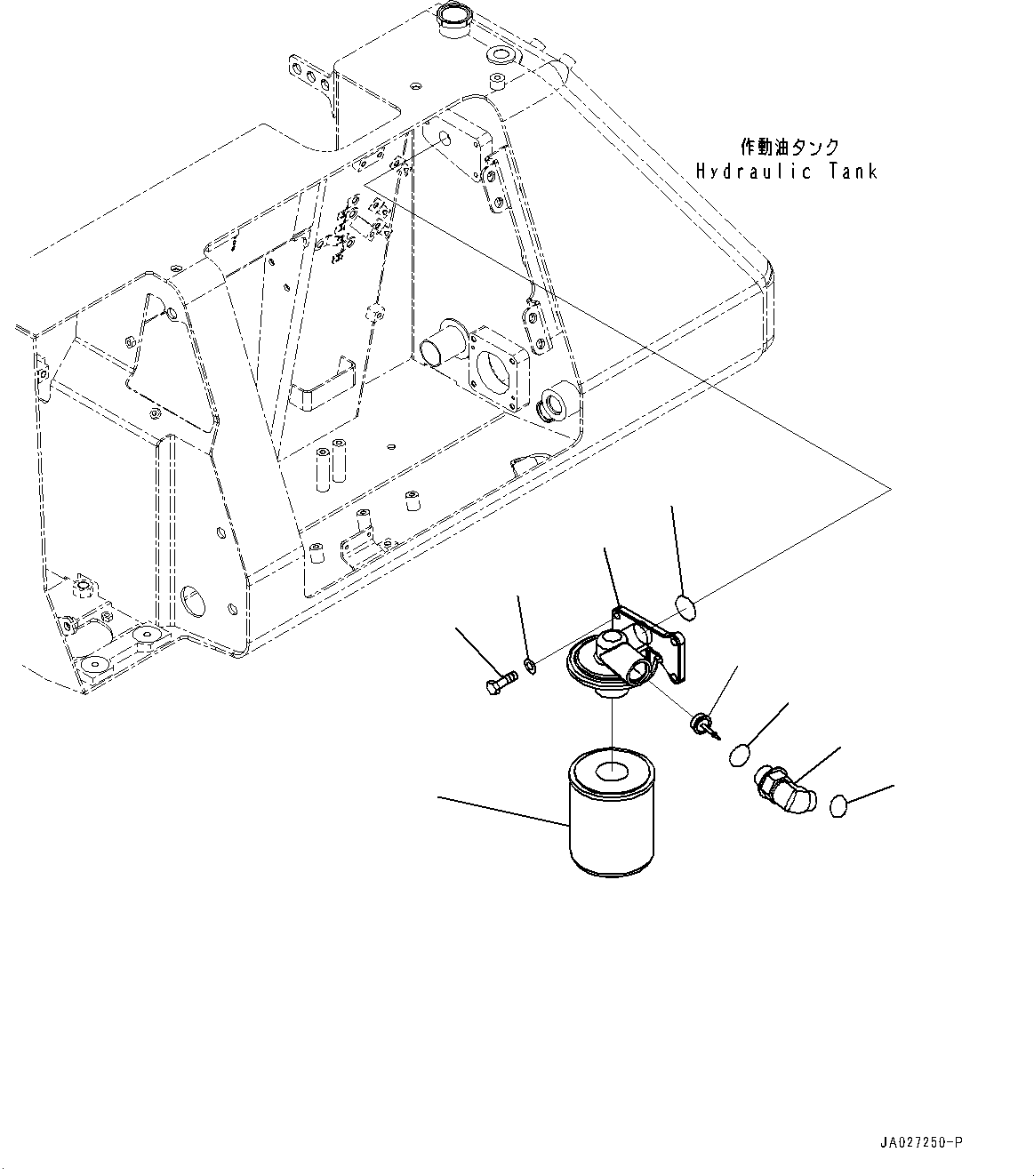 作動油タンク
Hydraulic Tank

JA027250-P