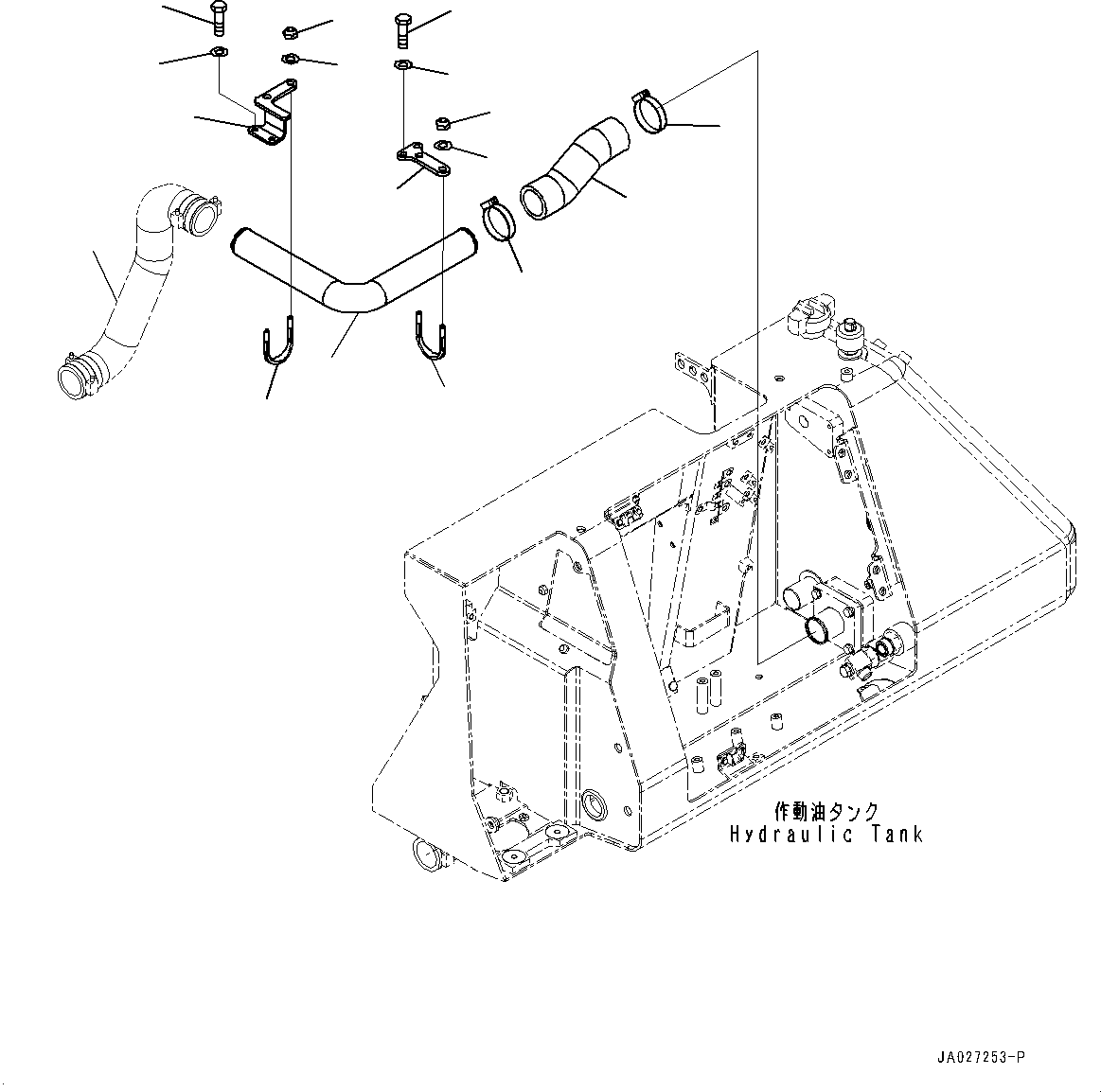 作動油タンク
Hydraulic Tank

JA027253-P