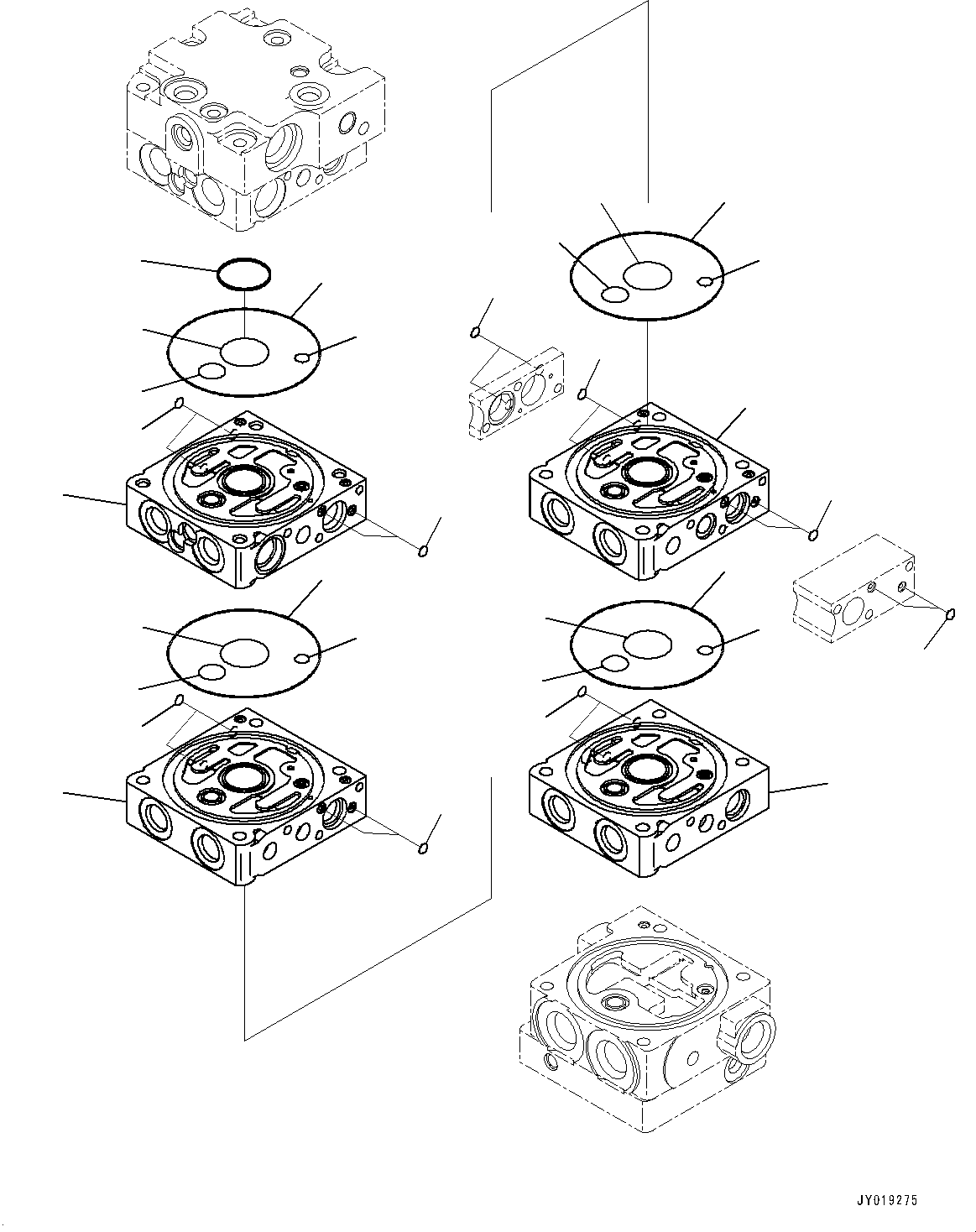 JY019275