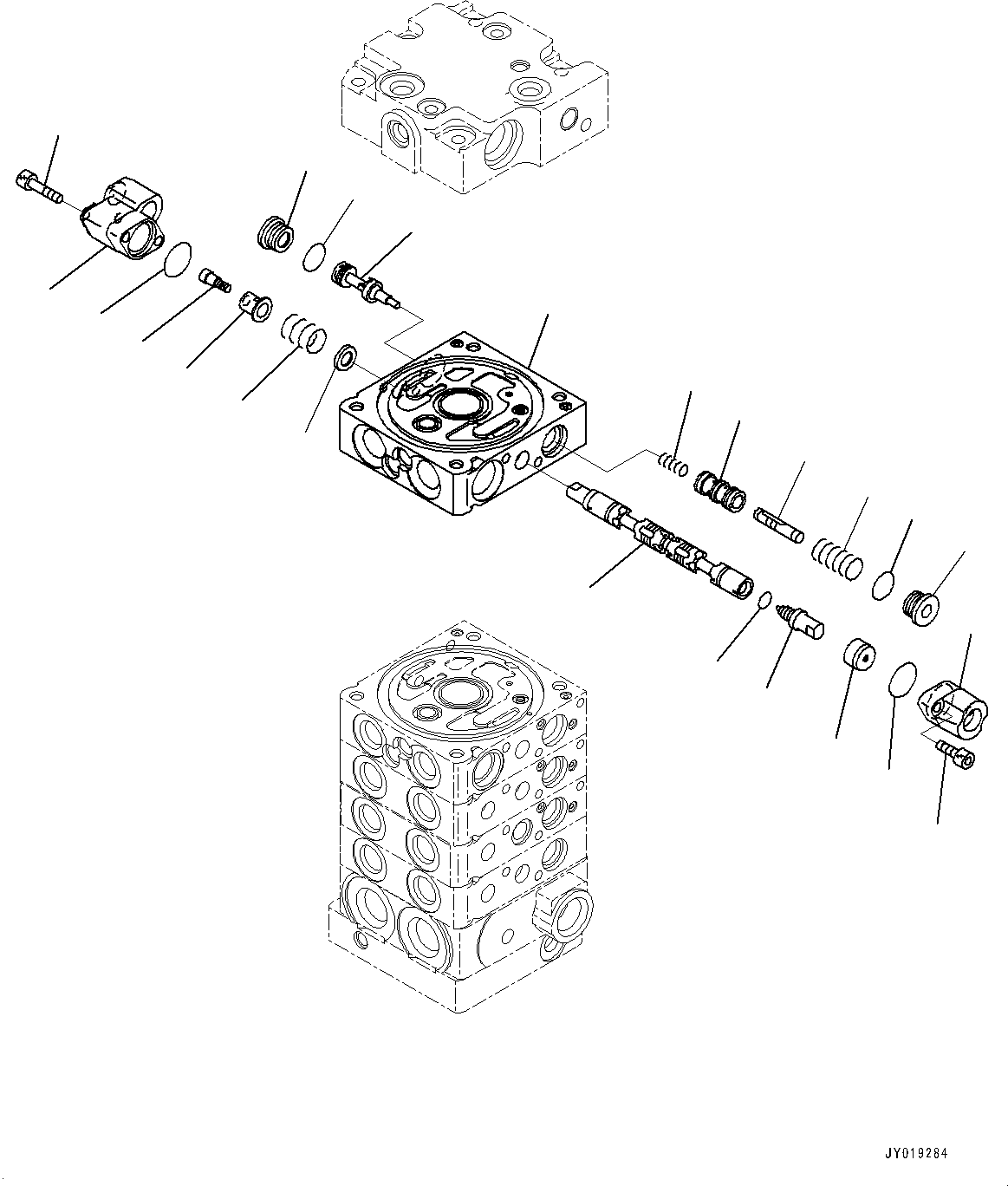 JY019284