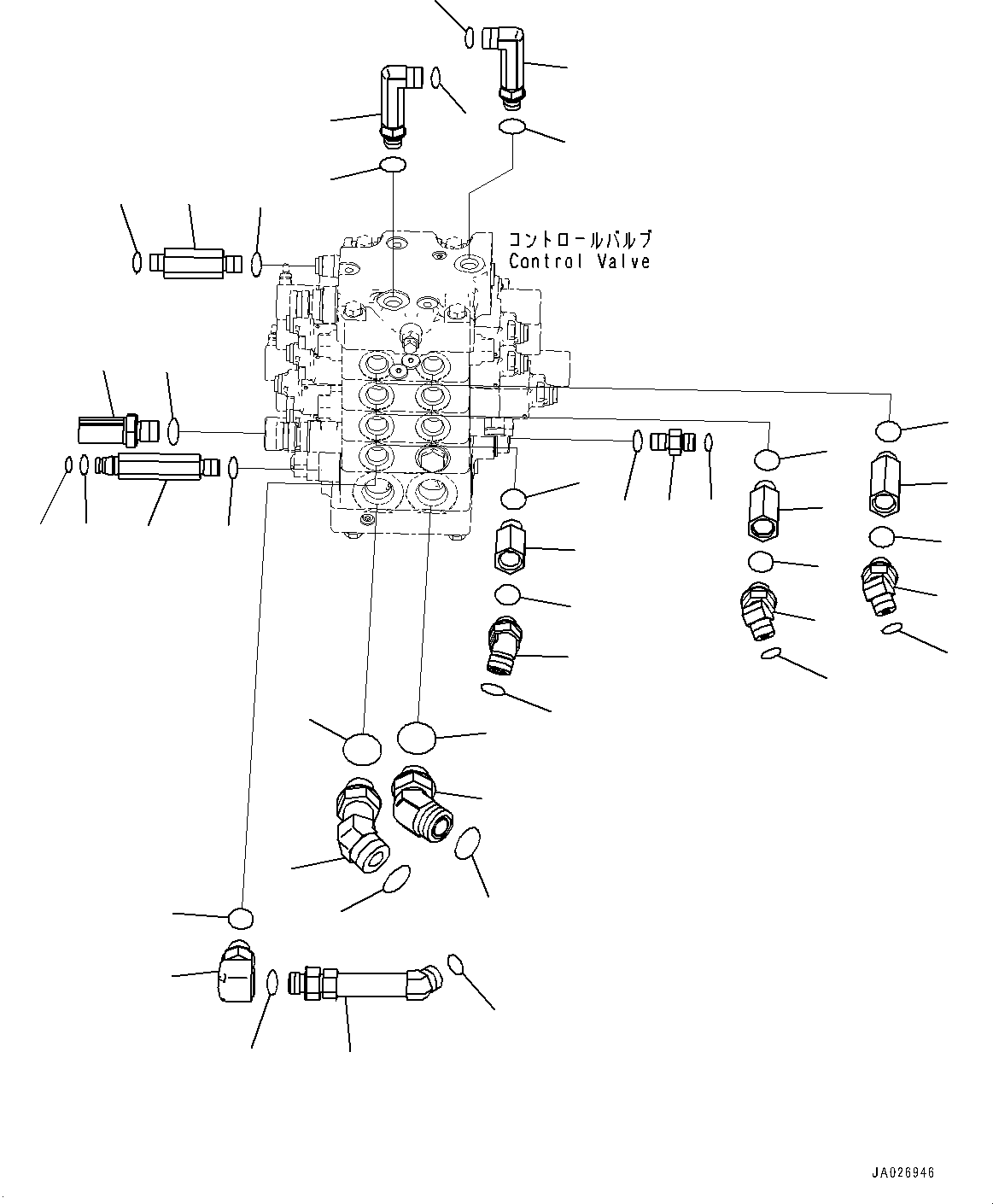 コントロールバルブ
Control Valve

JA026946