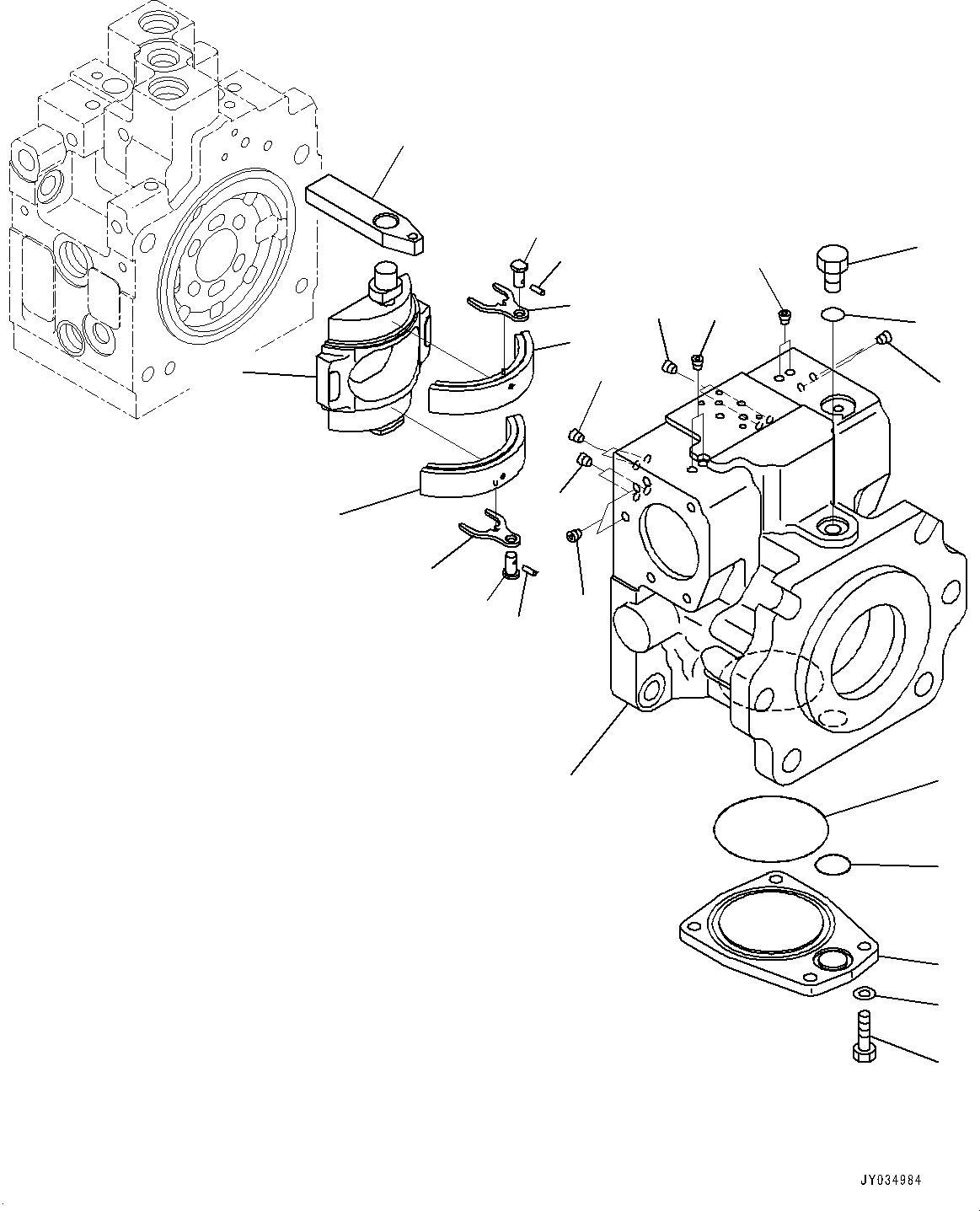 JY034984