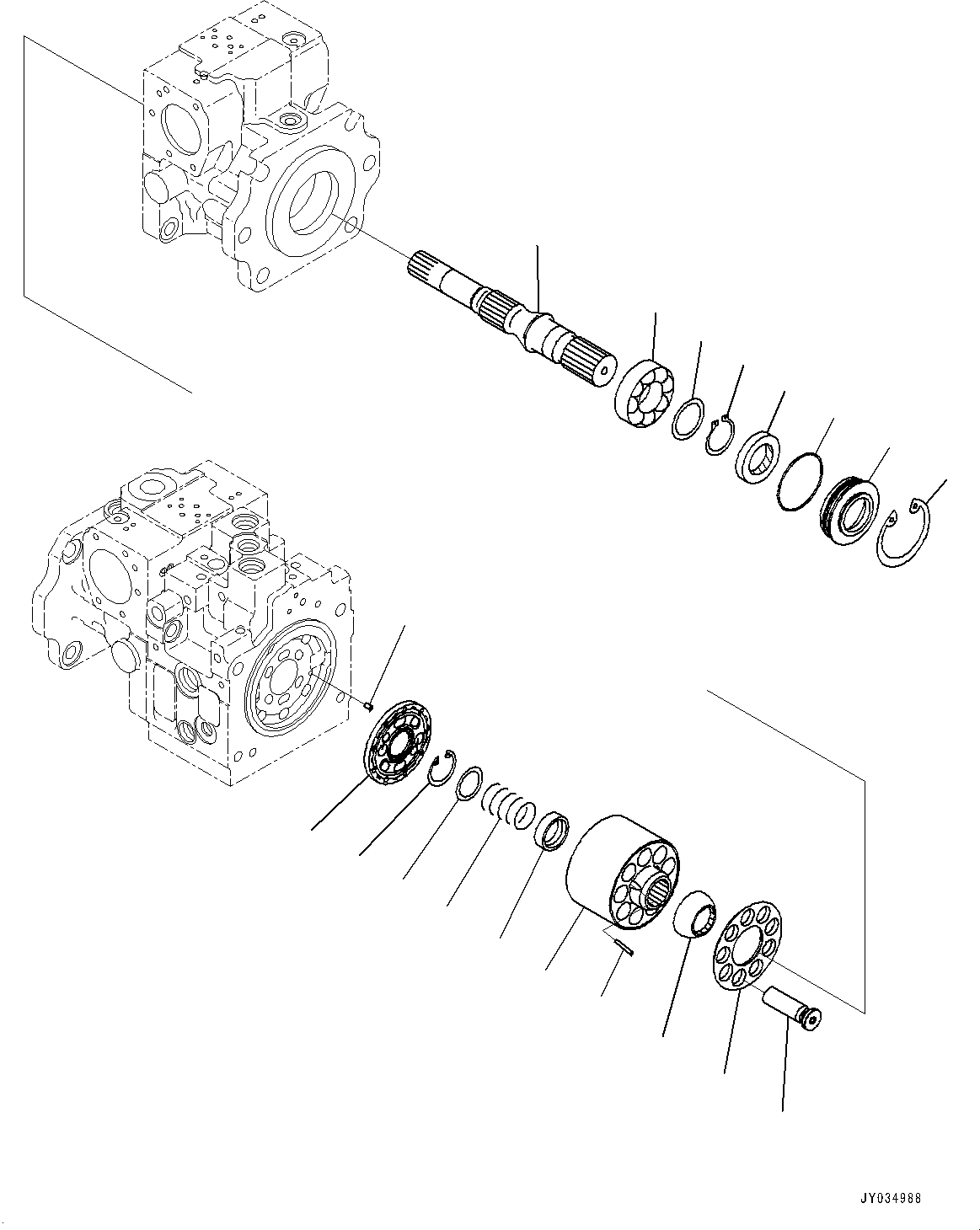 JY034988