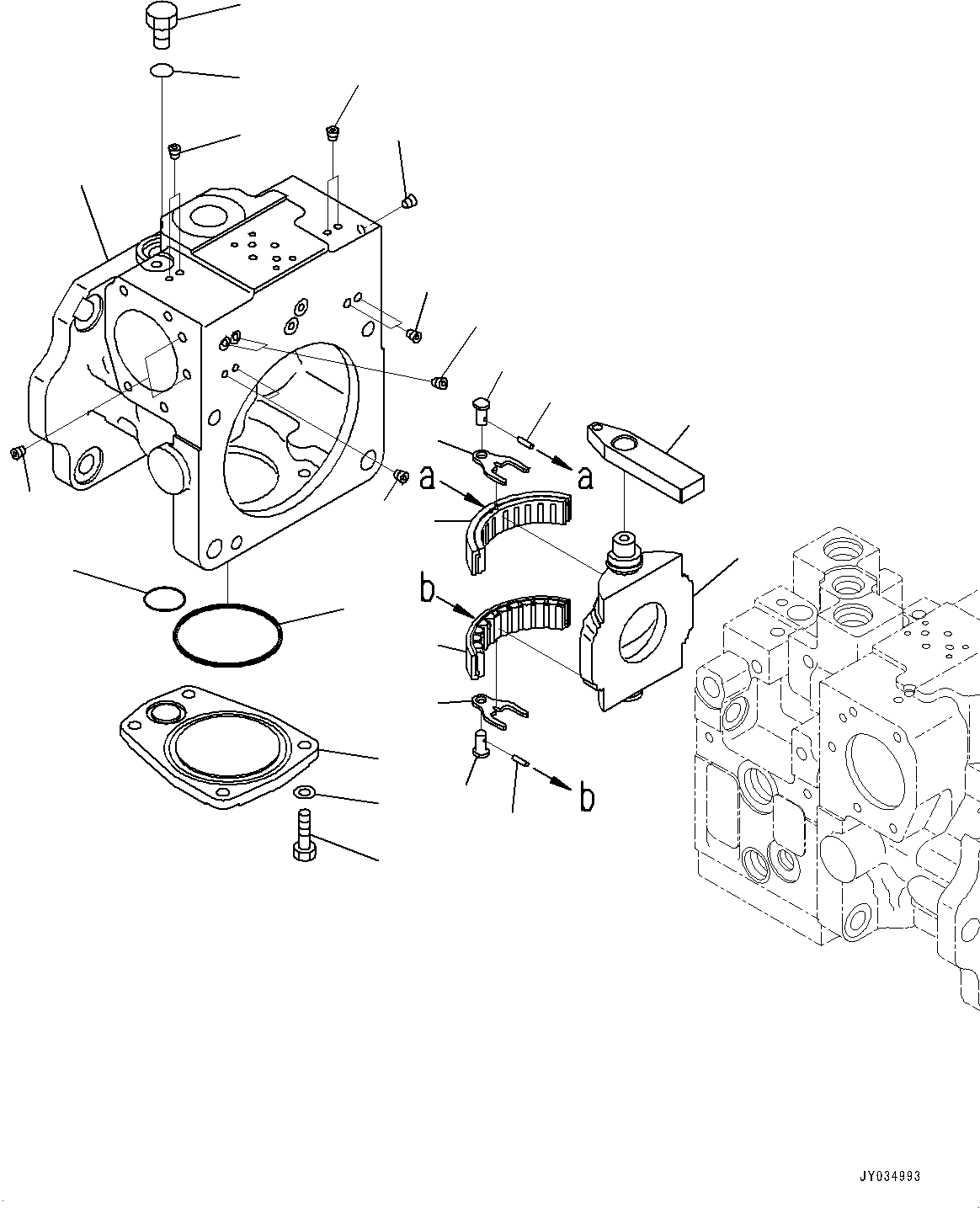 a
a
b
b
JY034993