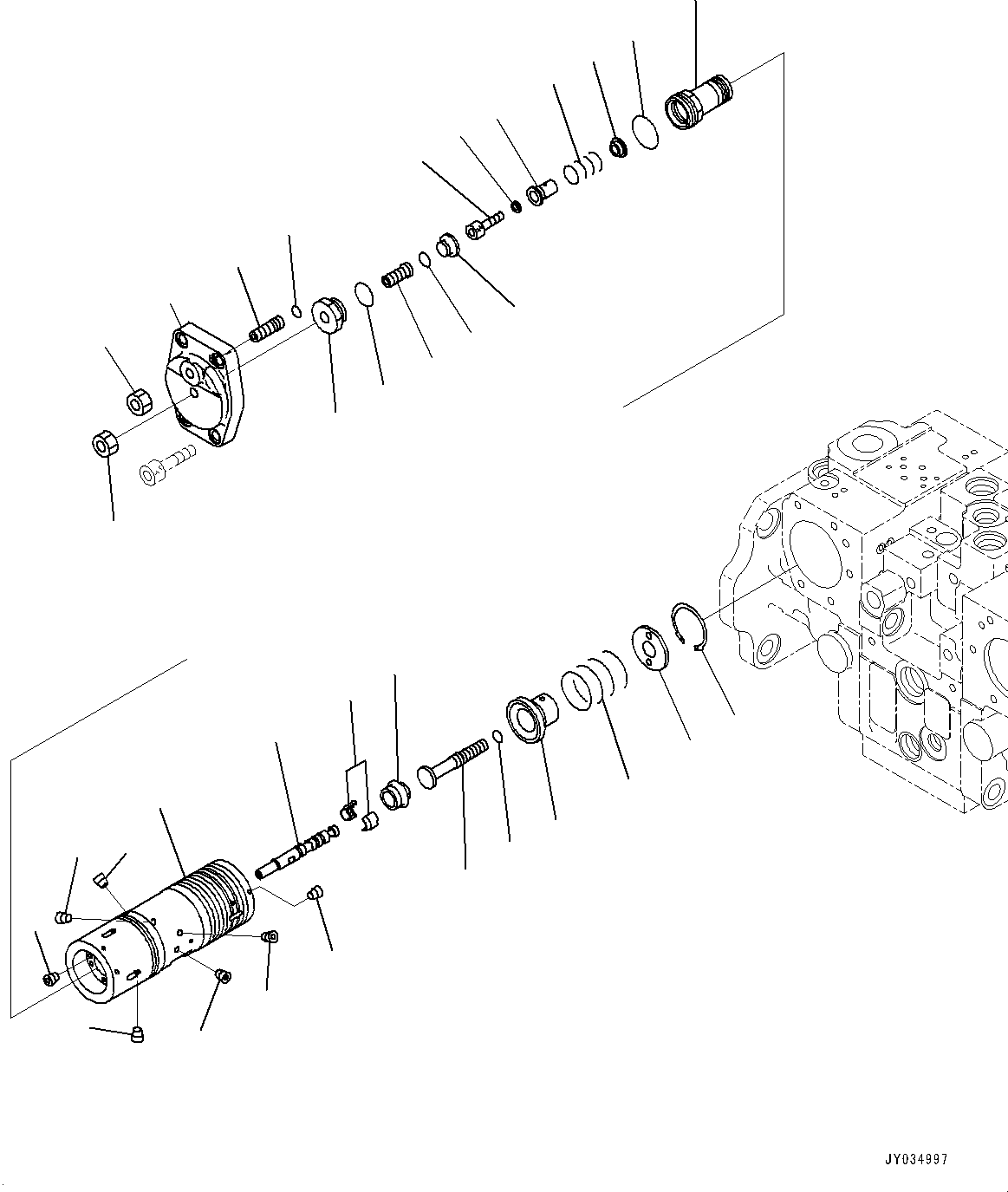 JY034997