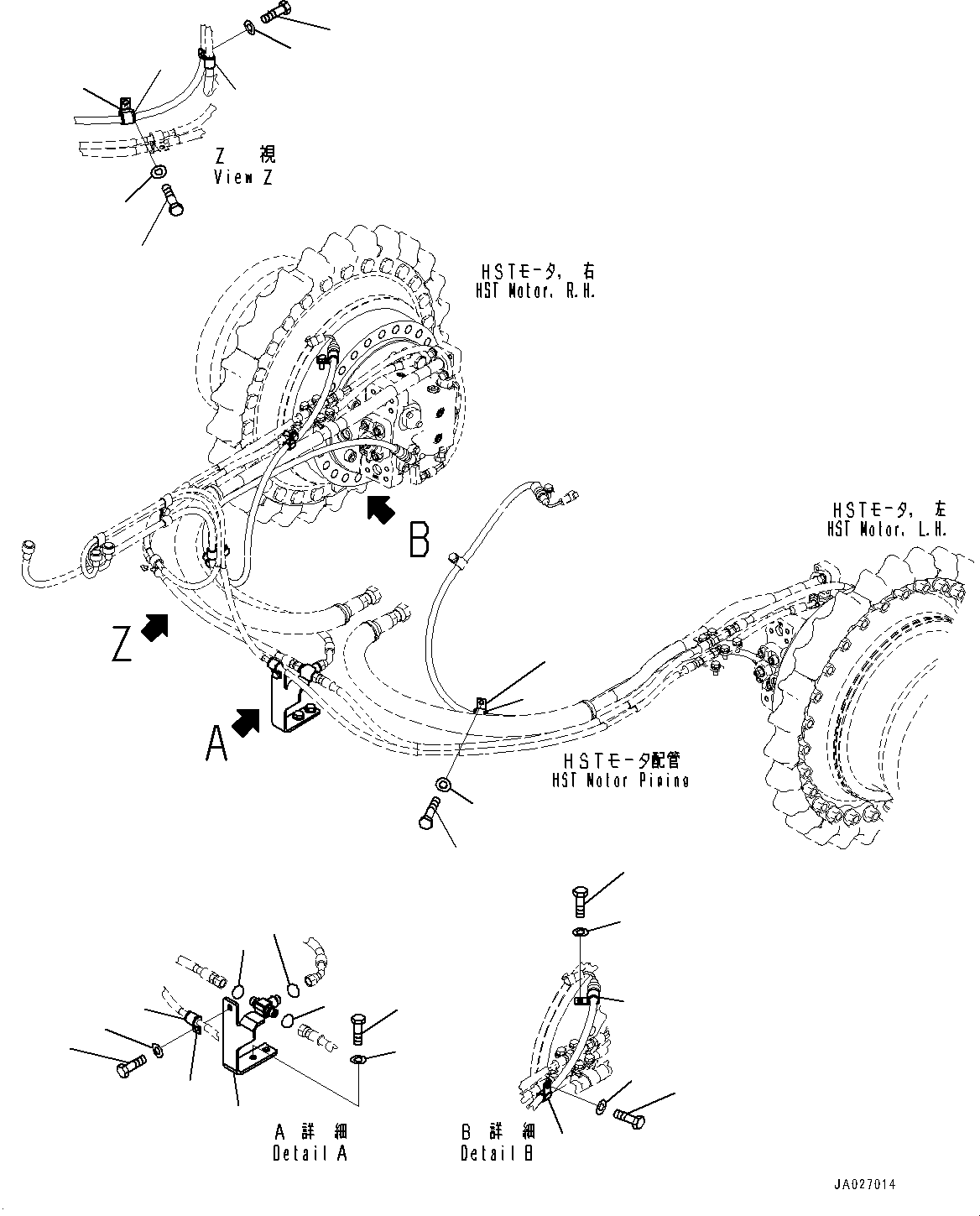 Z 視
View Z

HSTモータ, 右
HST Motor, R.H.

B

HSTモータ, 左
HST Motor, L.H.

Z

A

HSTモータ配管
HST Motor Piping

A 詳 細
Detail A

B 詳 細
Detail B

JA027014