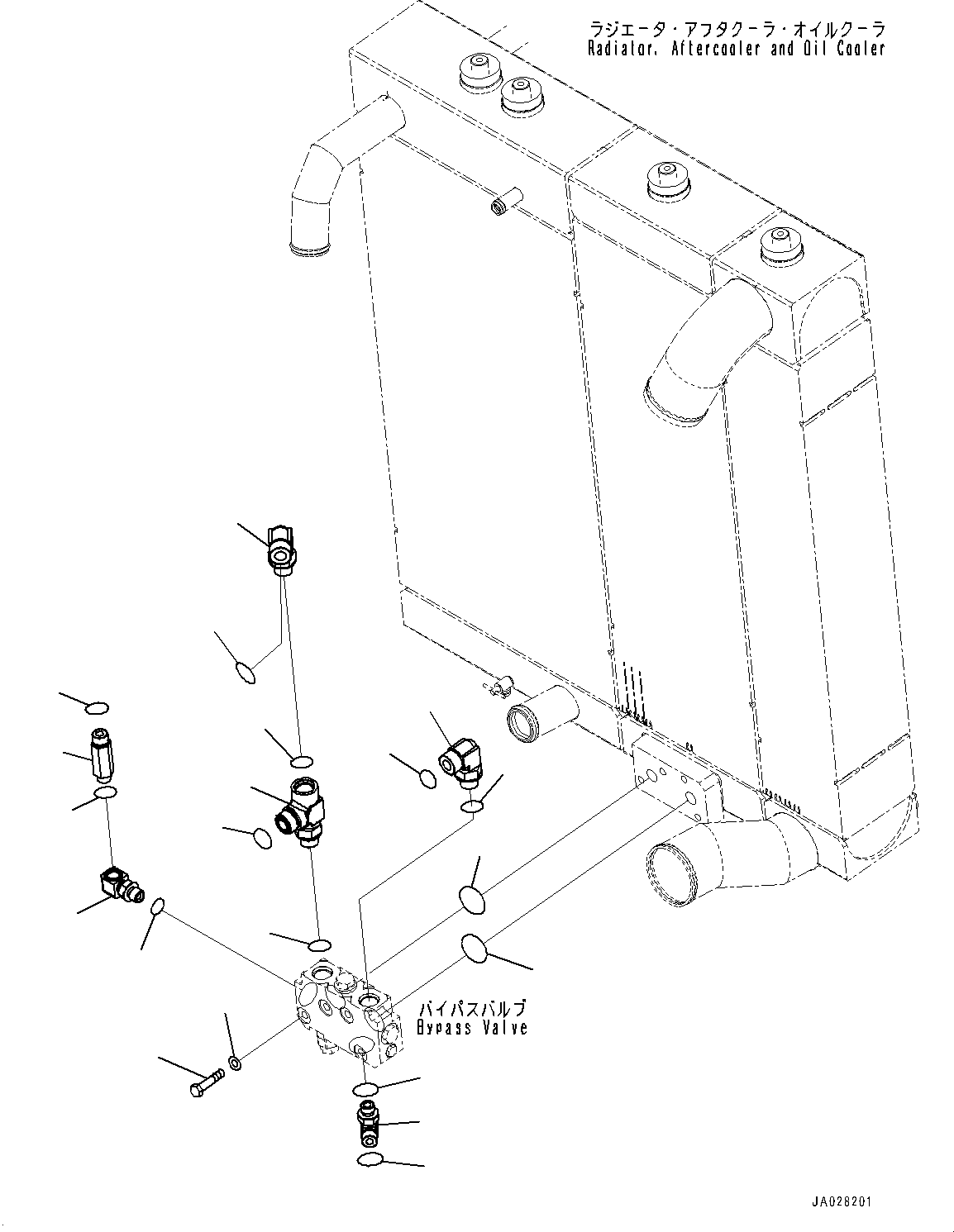 ラジエータ・アフタクーラ・オイルクーラ
Radiator, Aftercooler and Oil Cooler

バイパスバルブ
Bypass Valve

JA028201