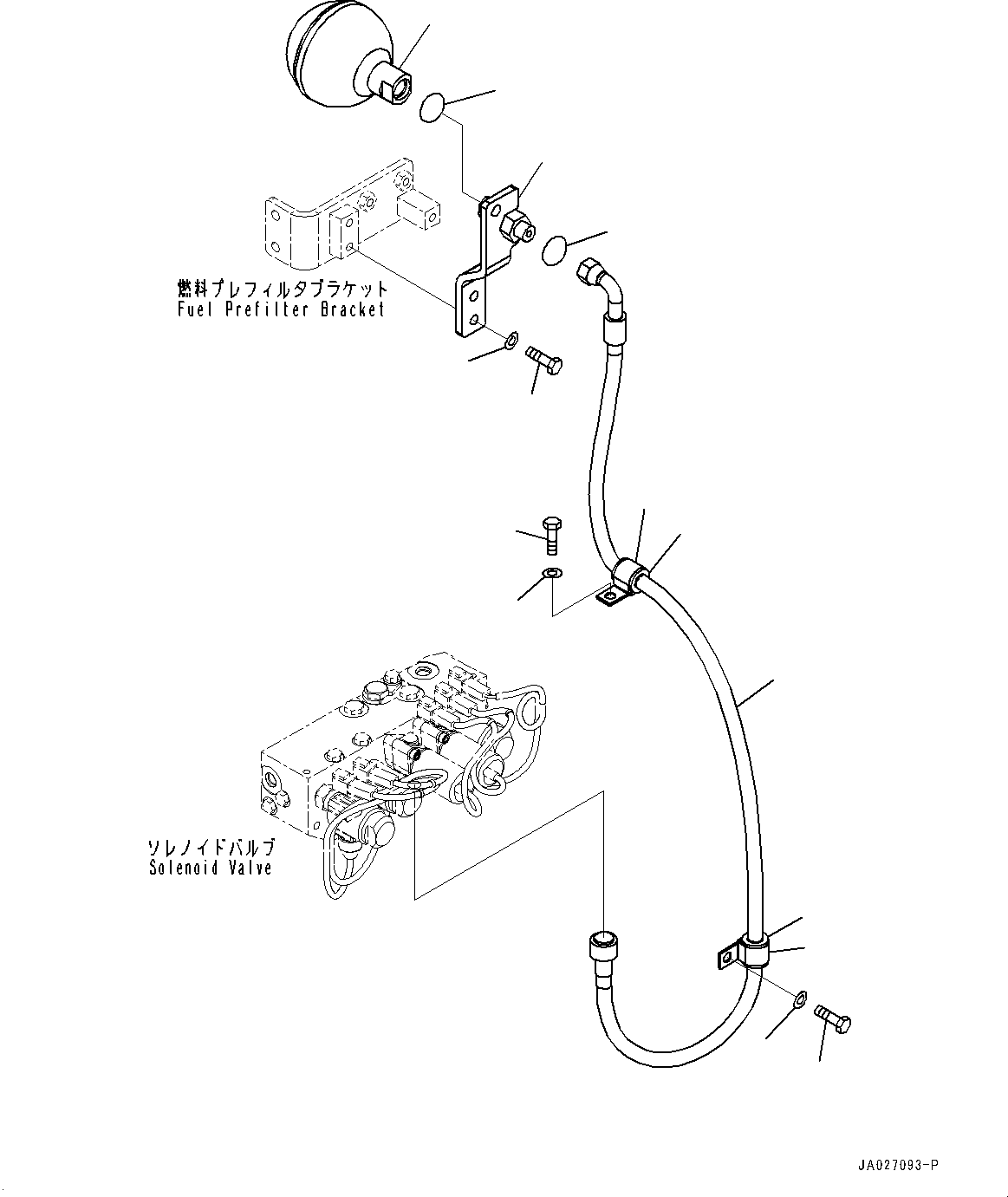 燃料プレフィルタブラケット
Fuel Prefilter Bracket

ソレノイドバルブ
Solenoid Valve

JA027093-P