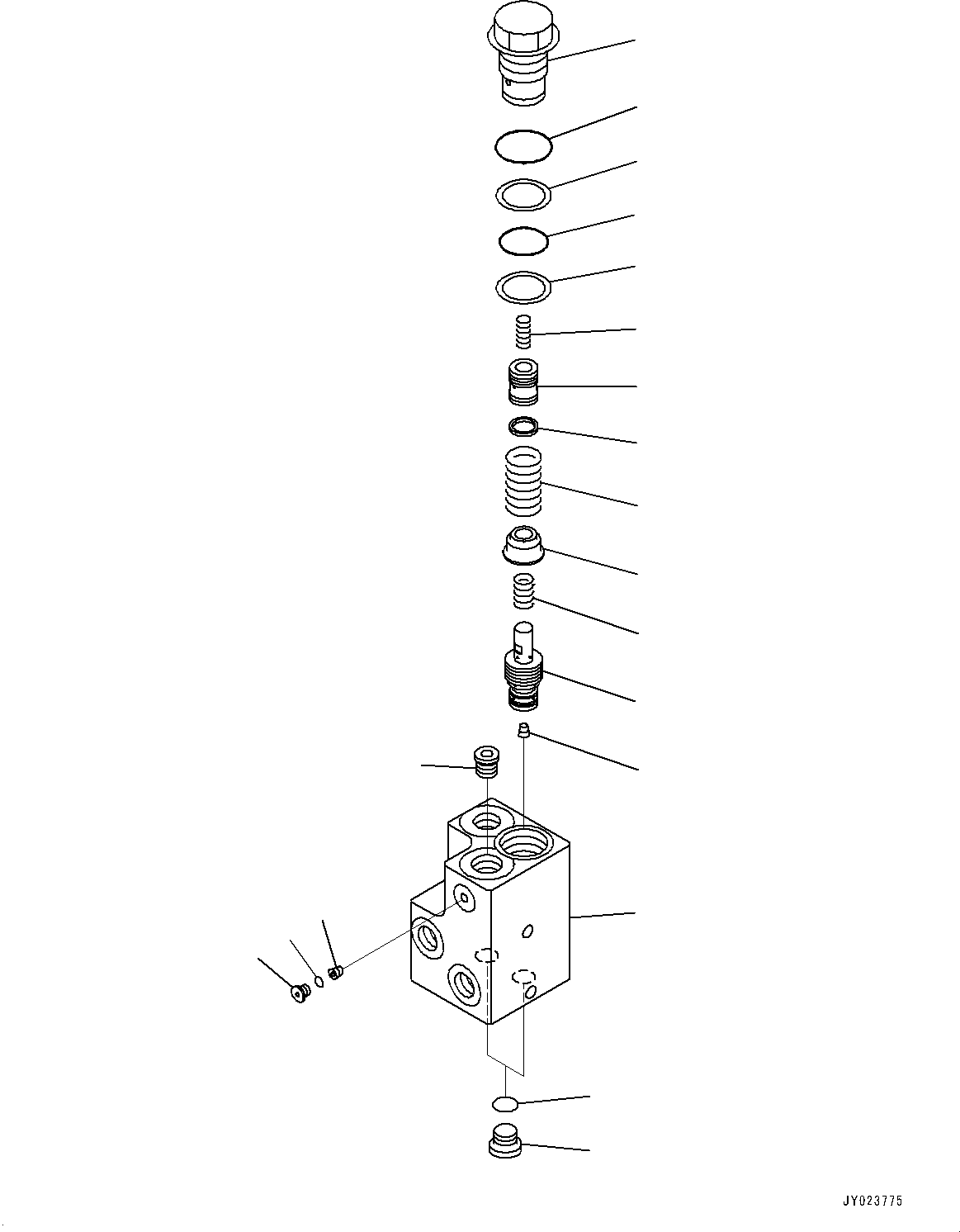 JY023775