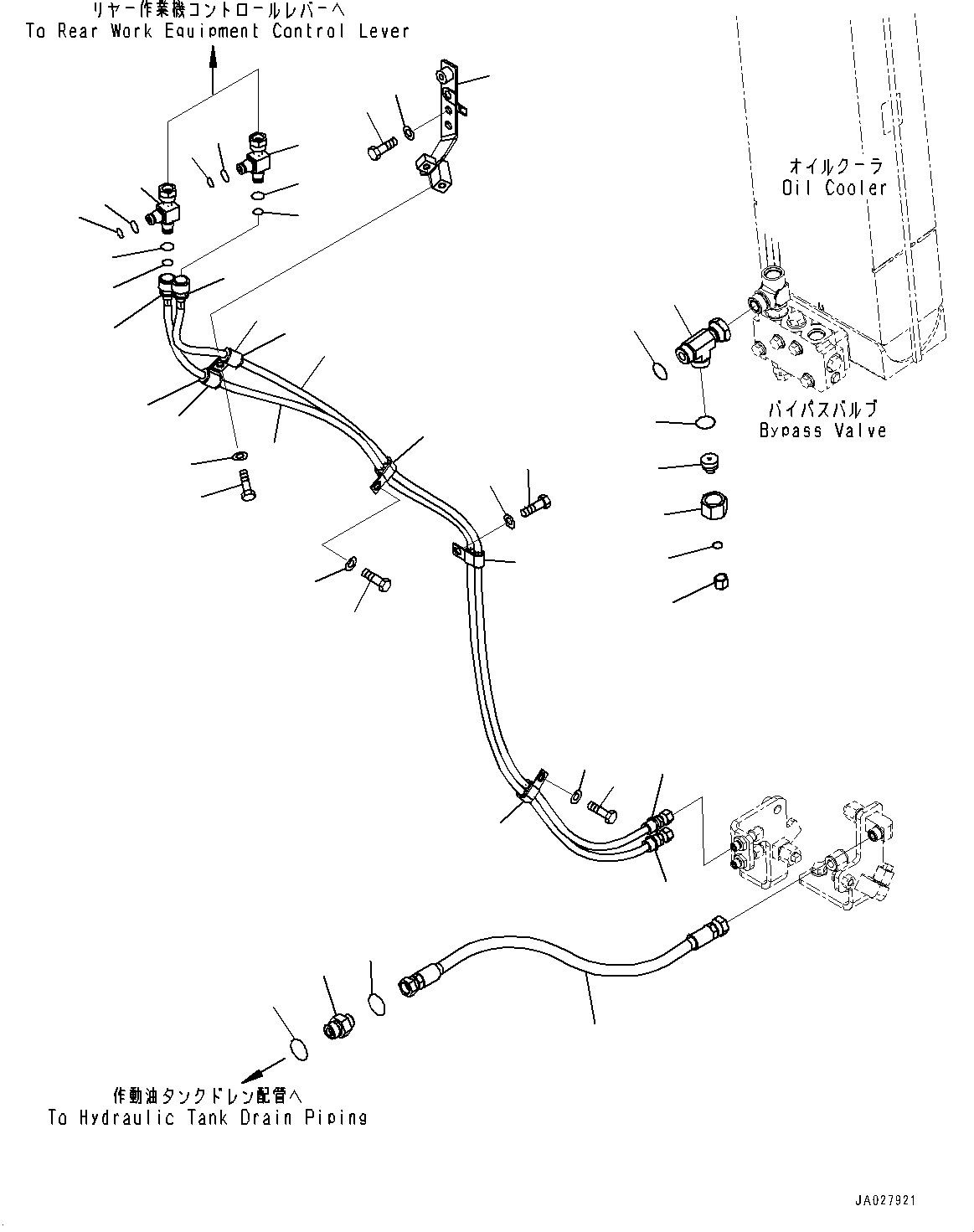 リヤー作業機コントロールレバーへ
To Rear Work Equipment Control Lever

オイルクーラ
Oil Cooler

バイパスバルブ
Bypass Valve

作動油タンクドレン配管へ
To Hydraulic Tank Drain Piping

JA027921