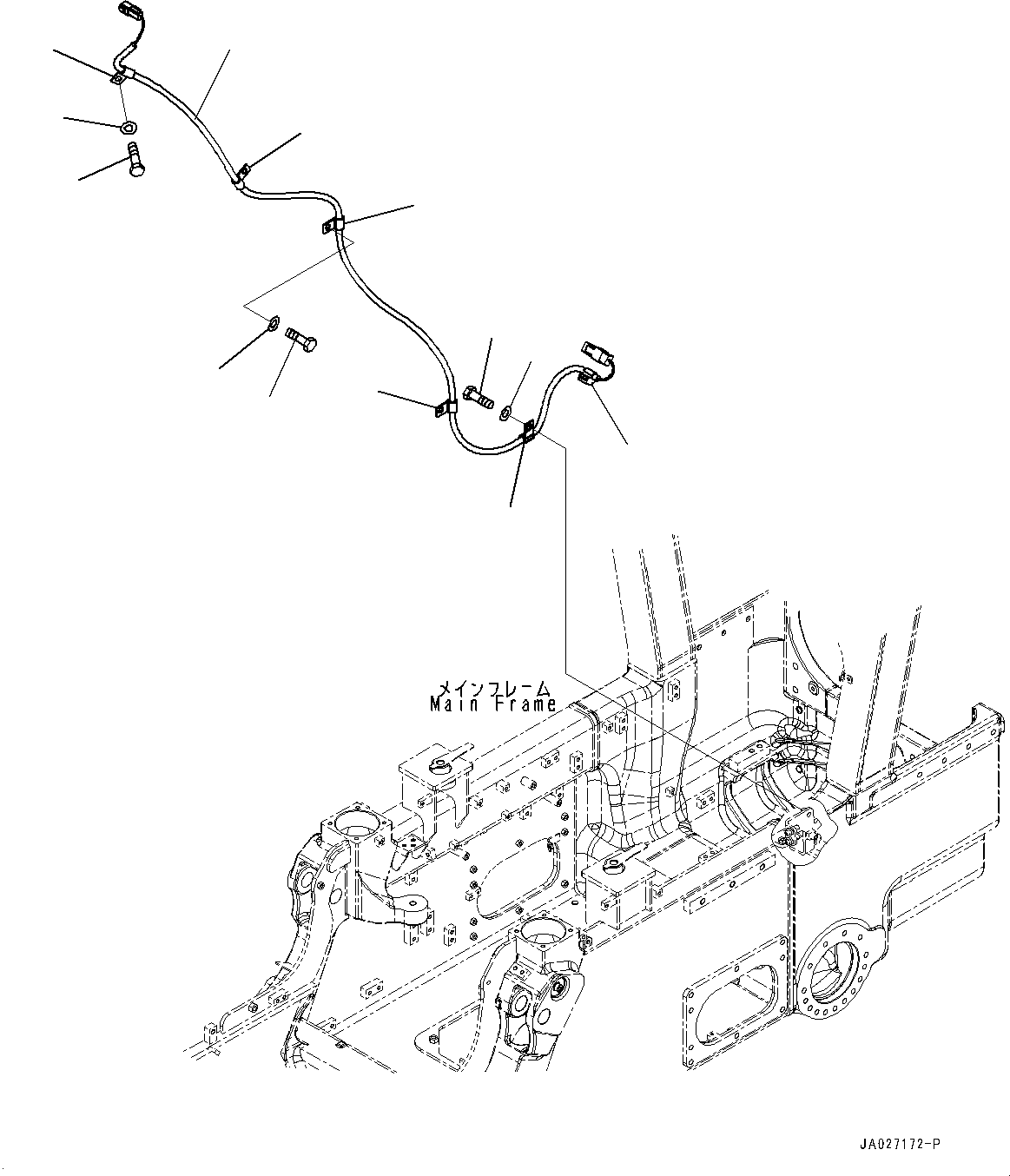 メインフレーム
Main Frame

JA027172-P