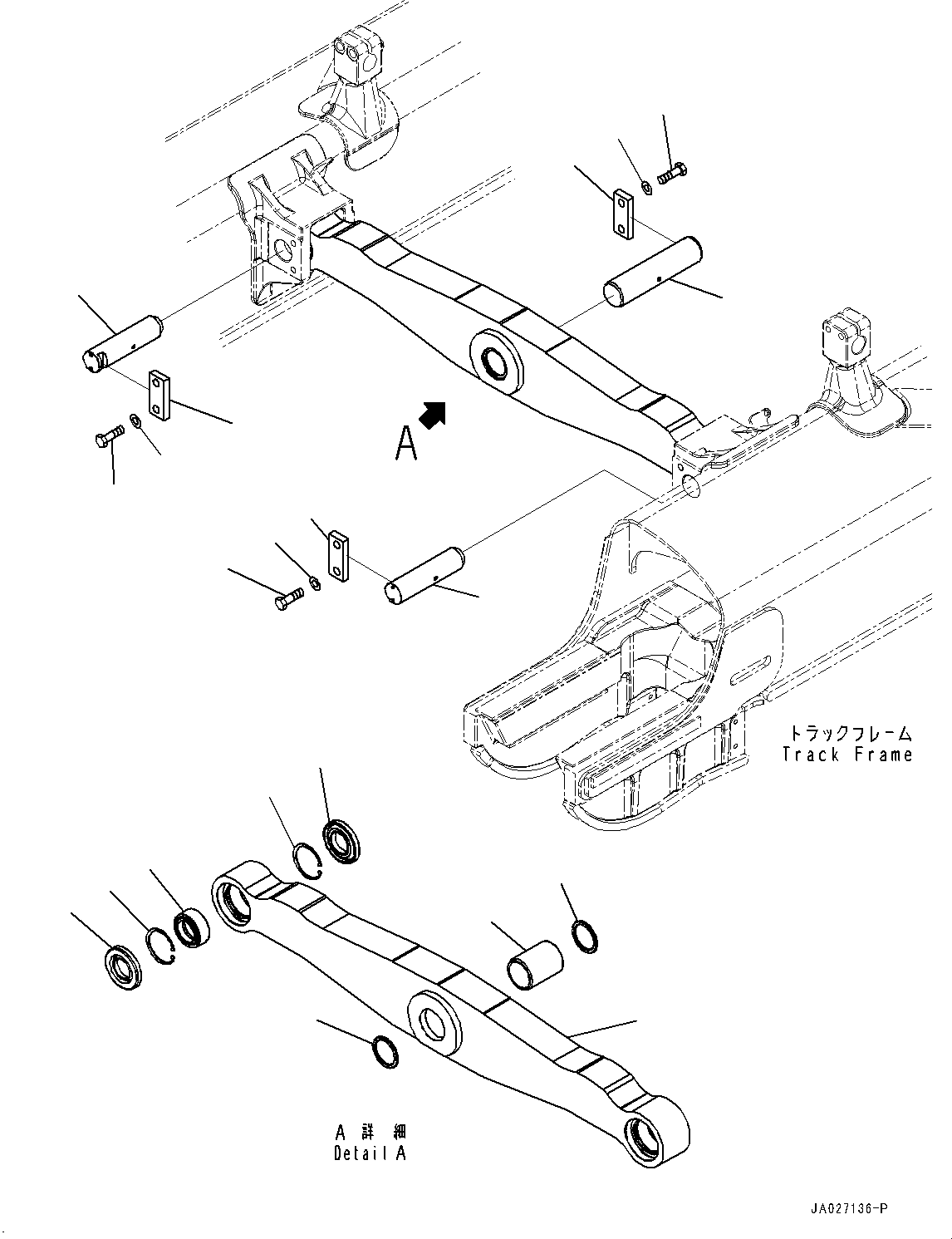 A

トラックフレーム
Track Frame

A 詳 細
Detail A

JA027136-P