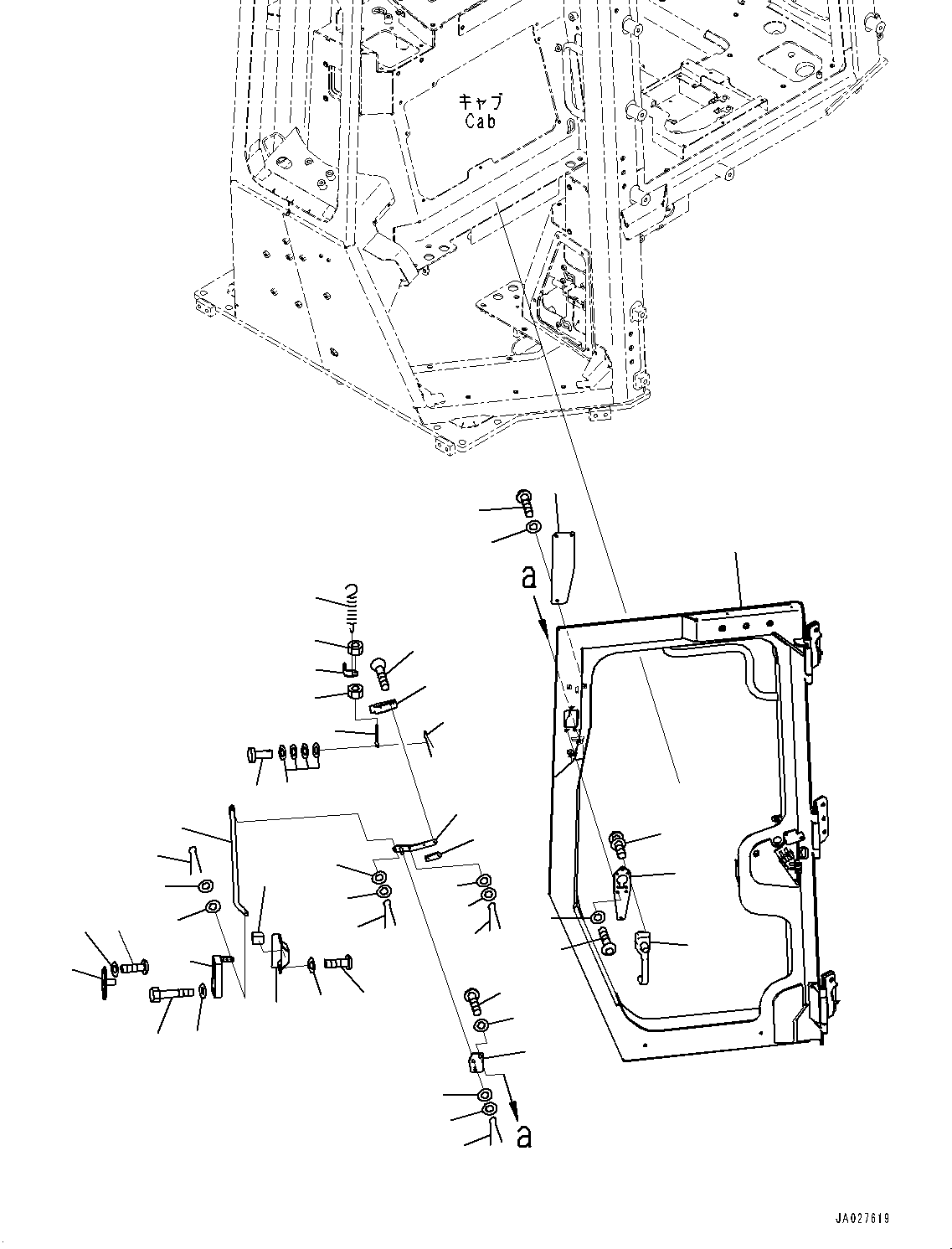 キャブ
Cab

a

a

JA027619