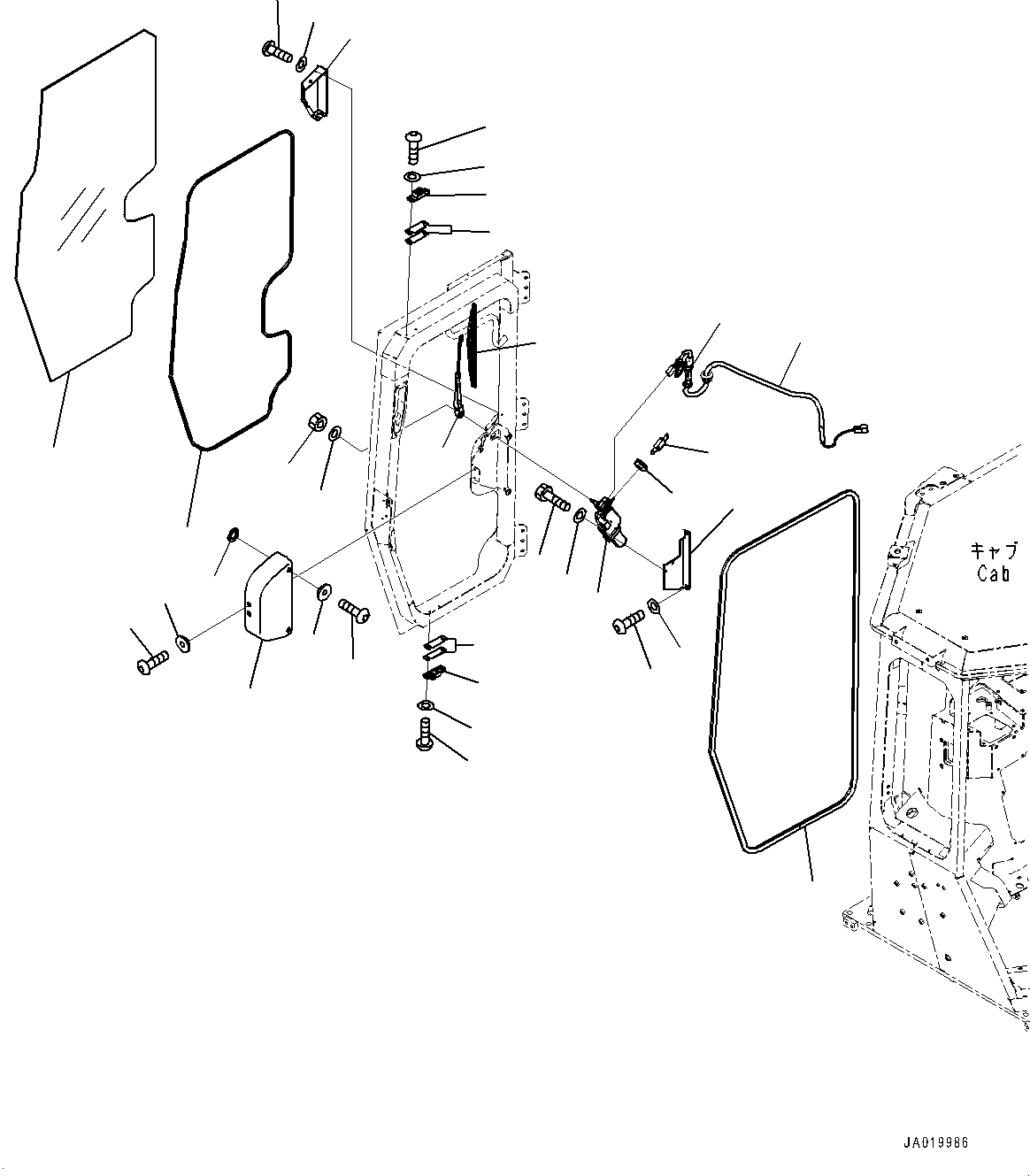 キャブ
Cab

JA019986