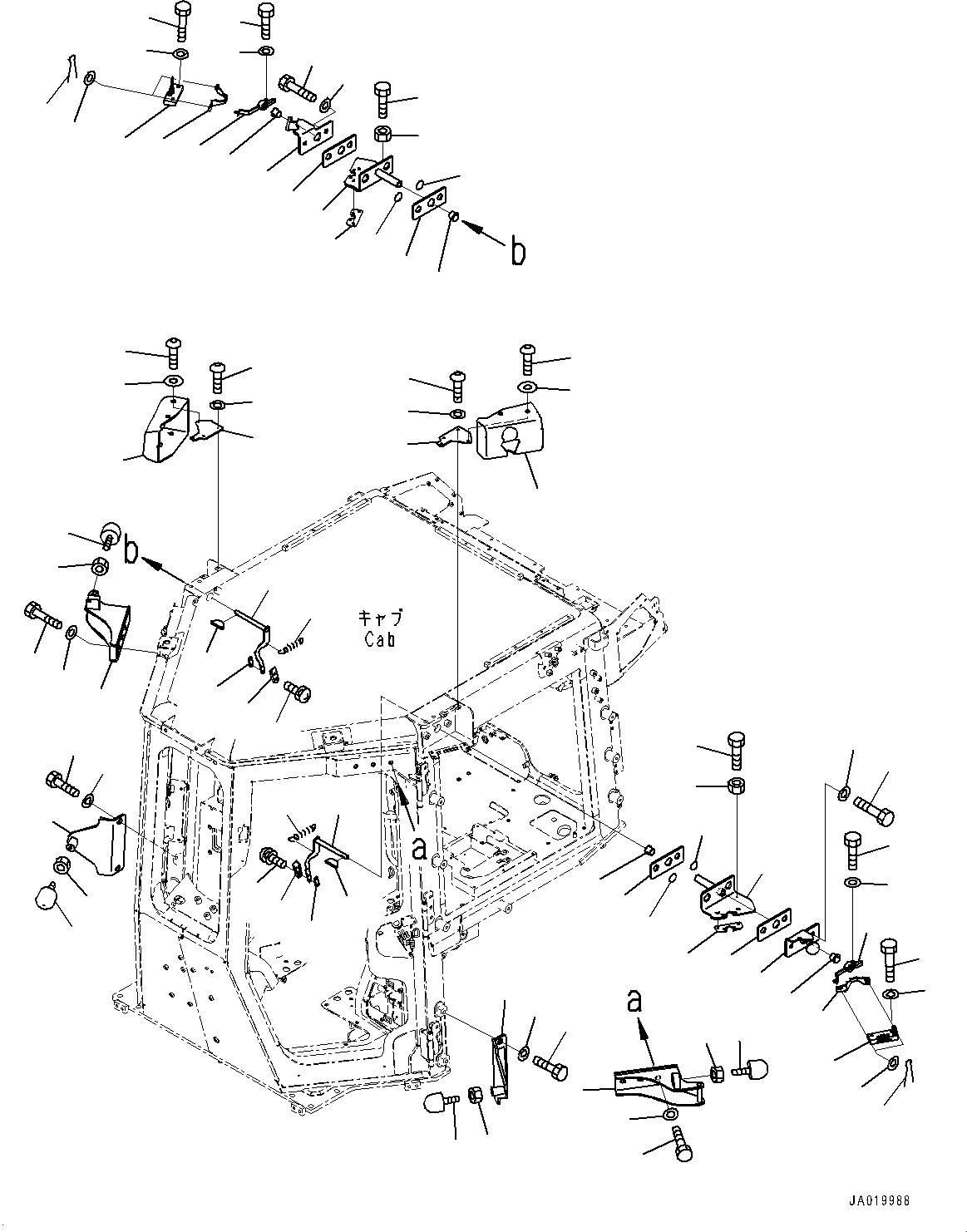 b

b

キャブ
Cab

a

a

JA019988