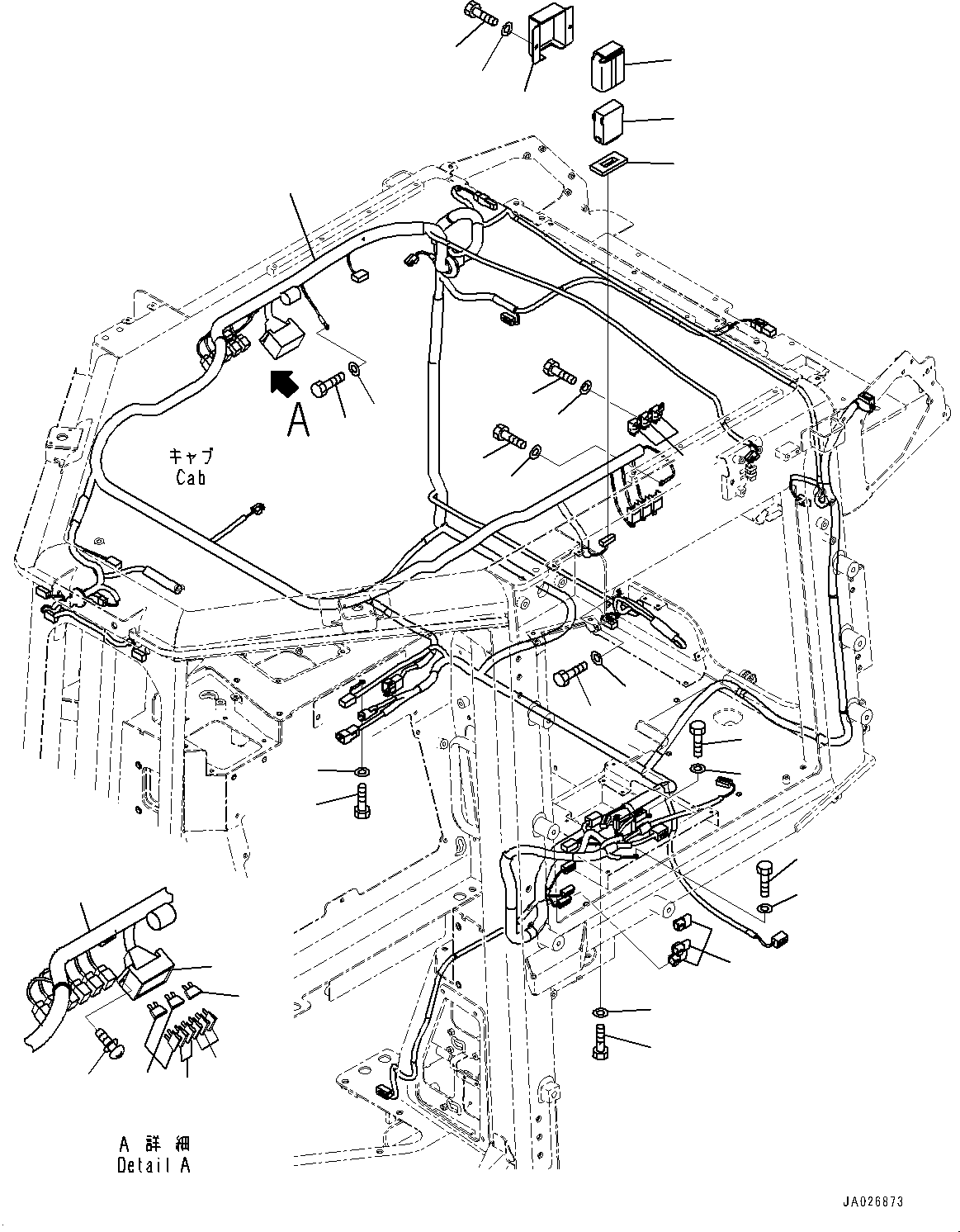 A

キャブ
Cab

A 詳 細
Detail A

JA026873