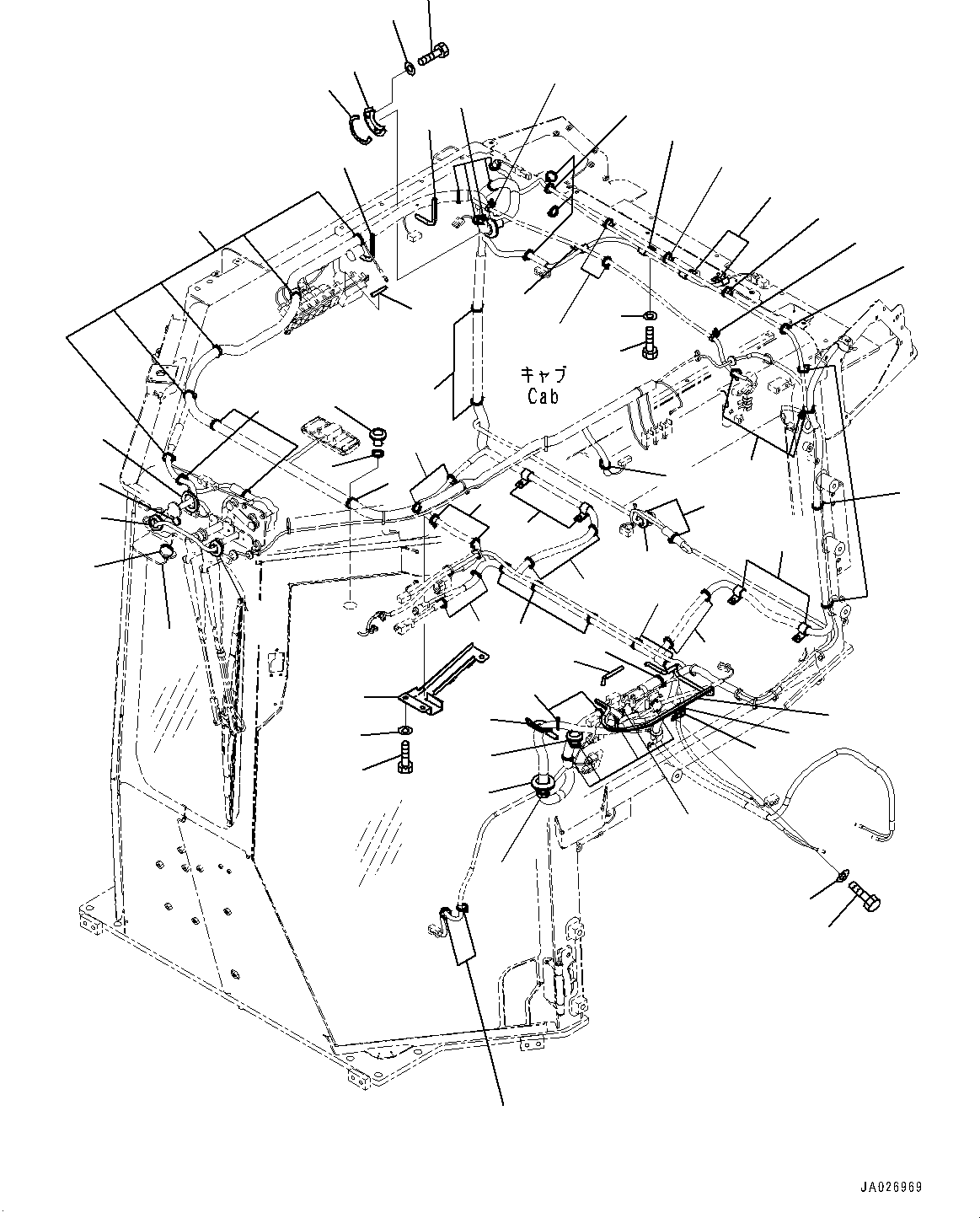 キャブ
Cab

JA026969