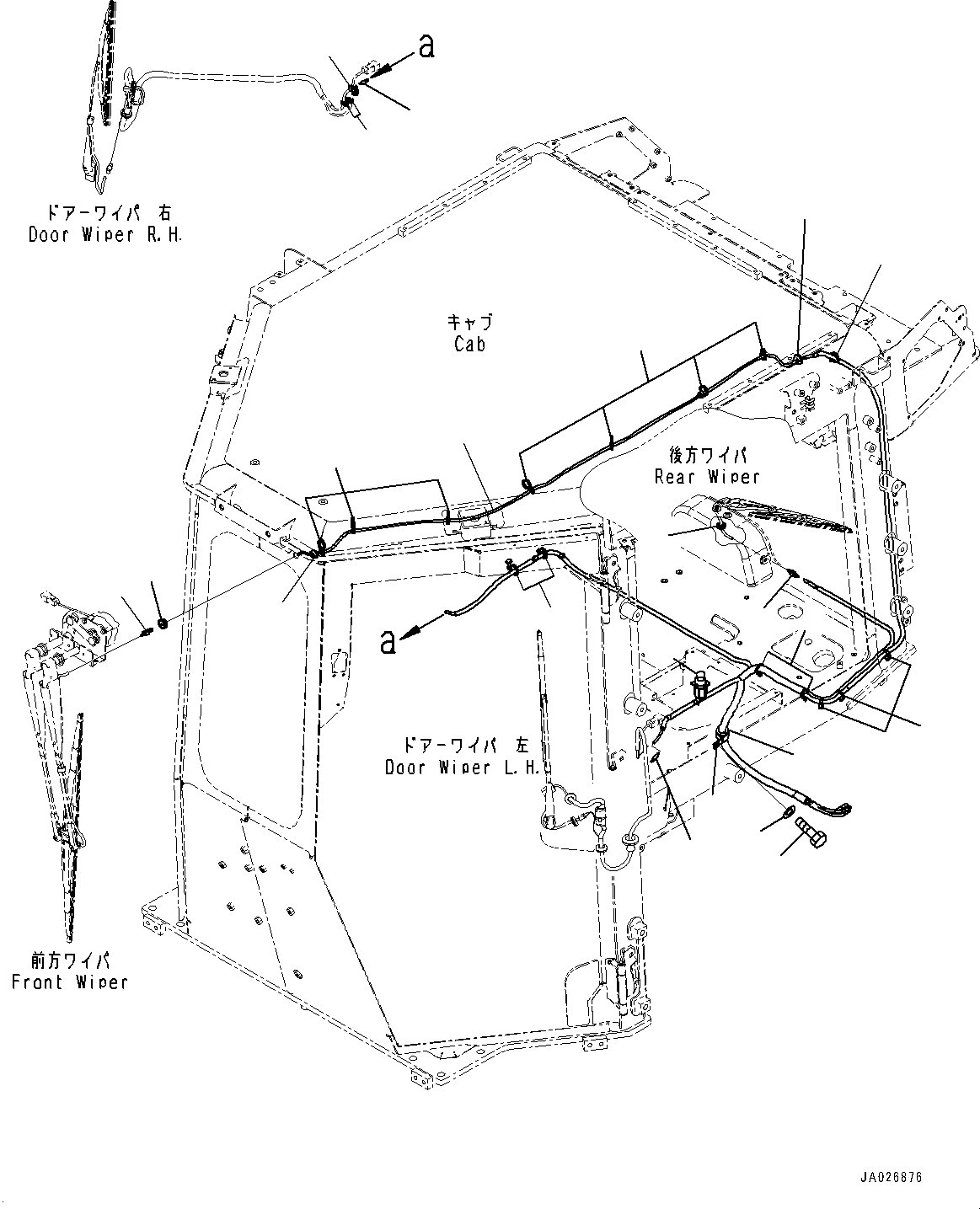 a

ドアーワイパ 右
Door Wiper R.H.

キャブ
Cab

後方ワイパ
Rear Wiper

a

ドアーワイパ 左
Door Wiper L.H.

前方ワイパ
Front Wiper

JA026876