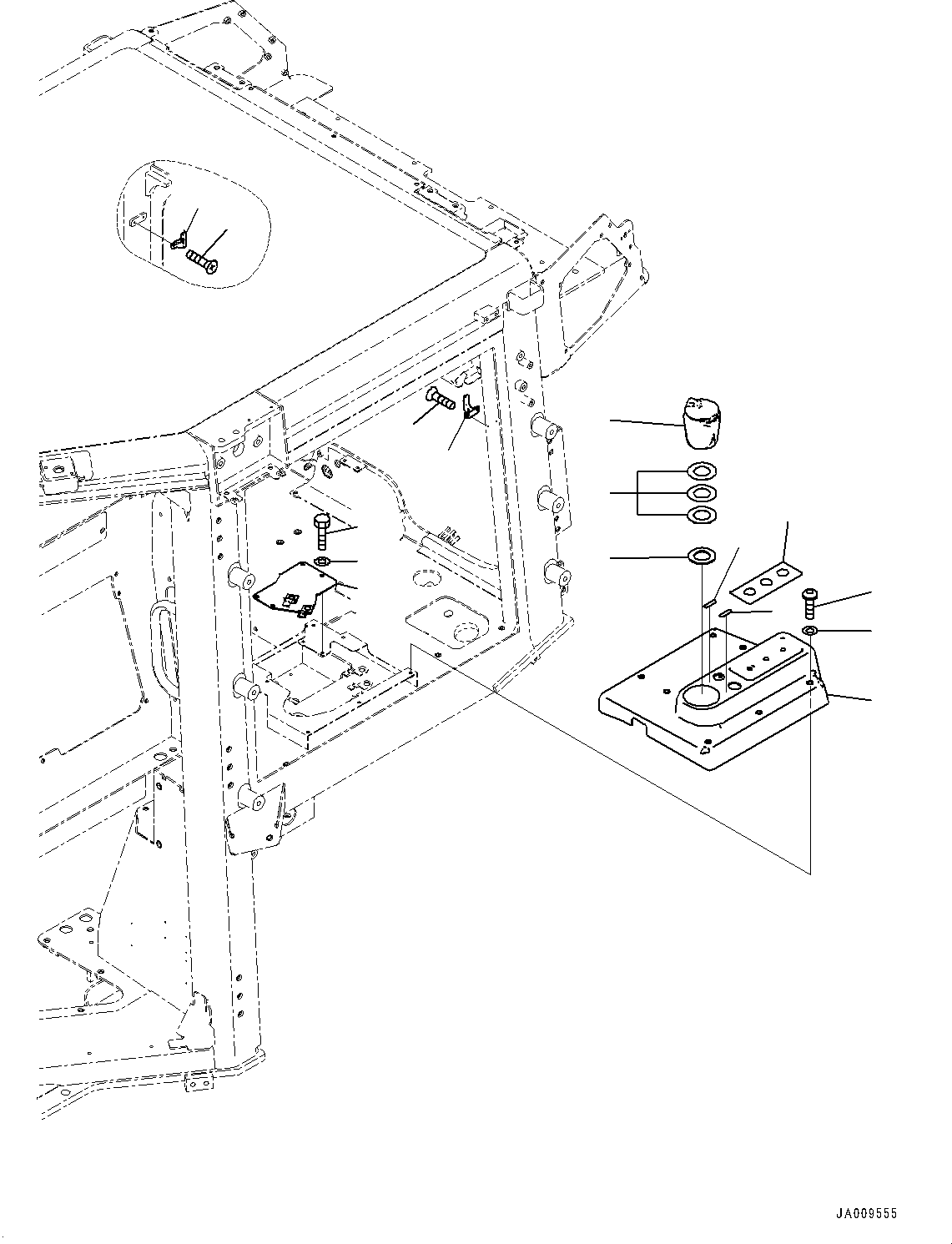 JA009555