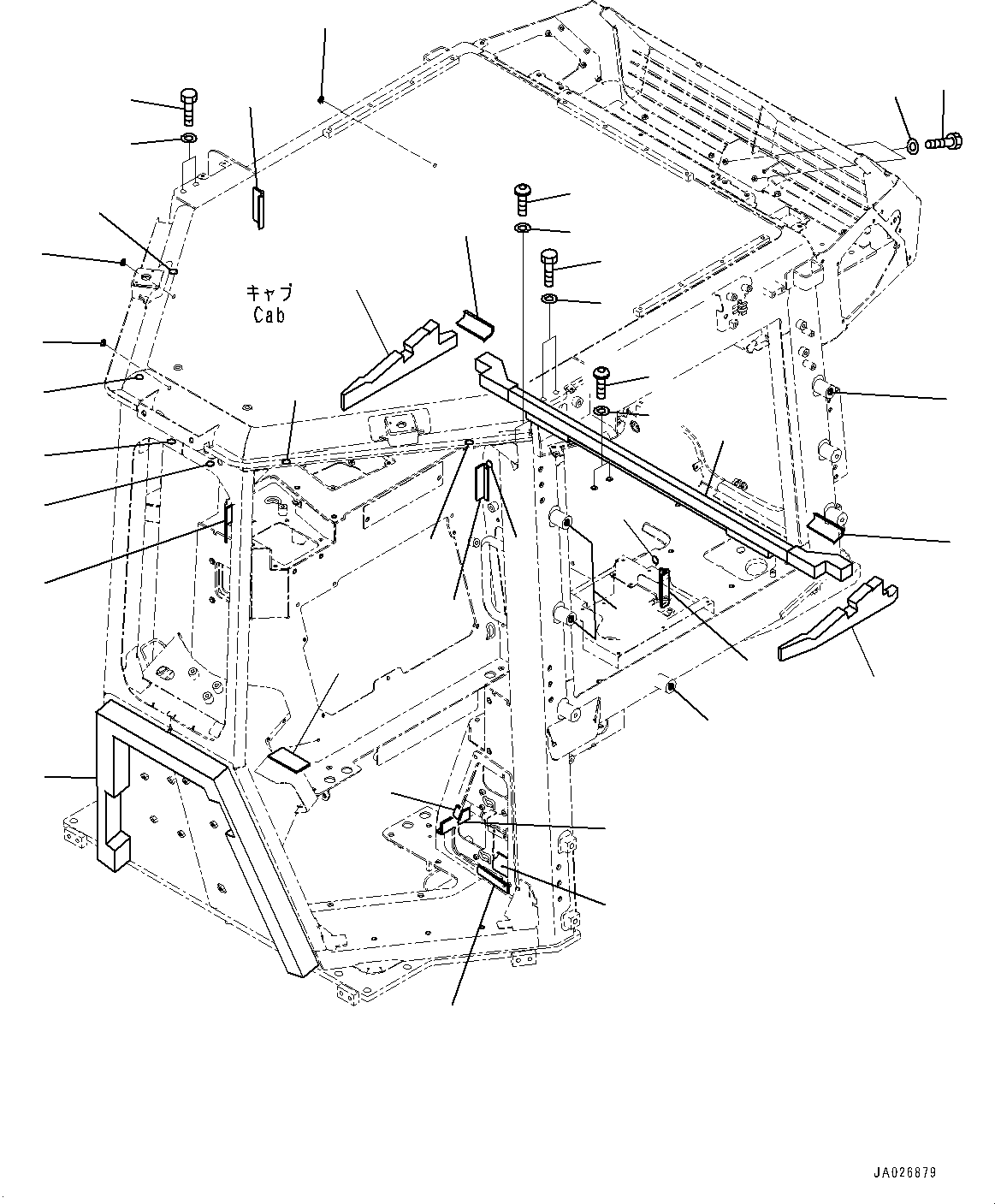 キャブ
Cab

JA026879