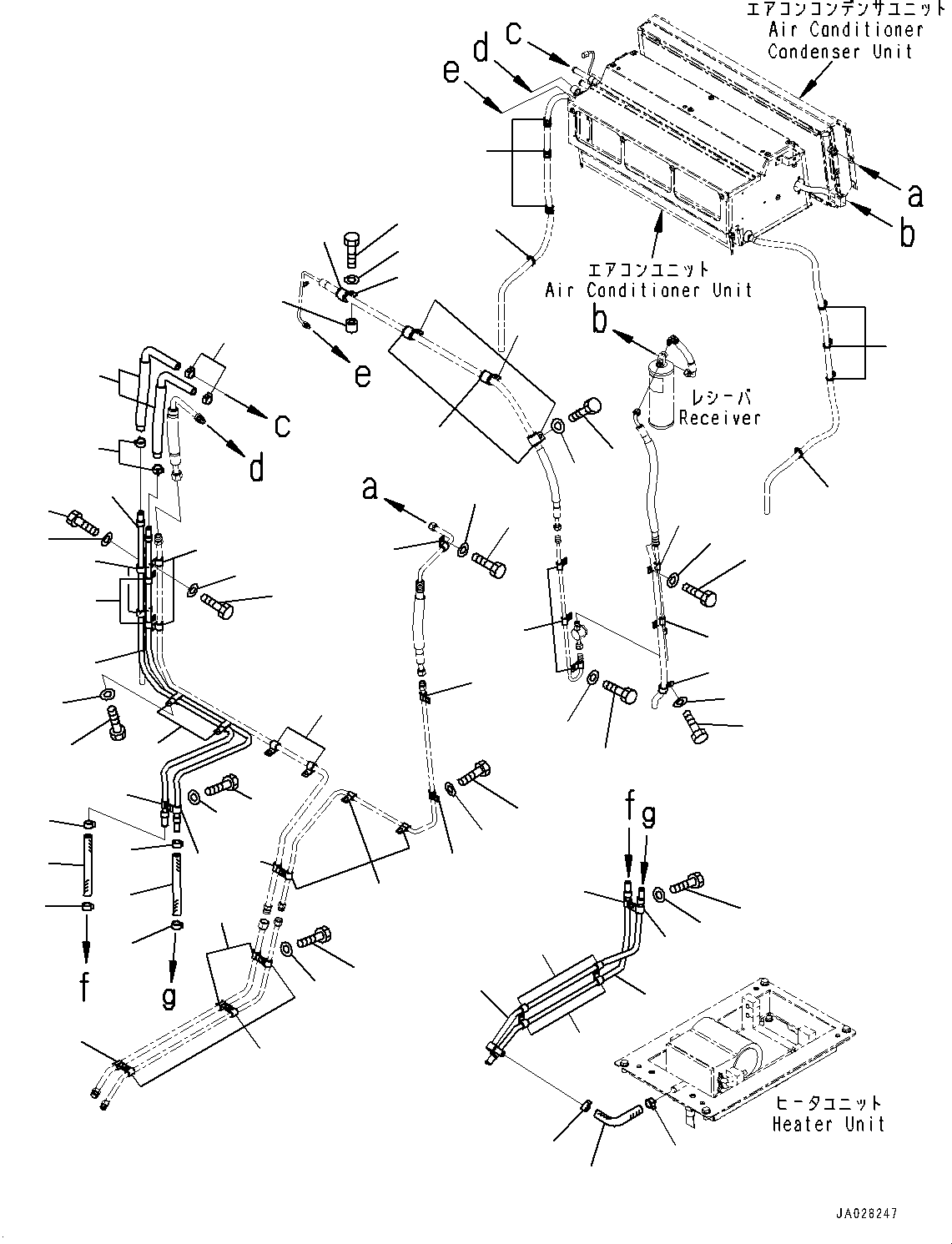 エアコンコンデンサユニット
Air Conditioner
Condenser Unit

c
d
e

a
b

エアコンユニット
Air Conditioner Unit

b

レシーバ
Receiver

e

c
d

a

f g

f
g

ヒータユニット
Heater Unit

JA028247