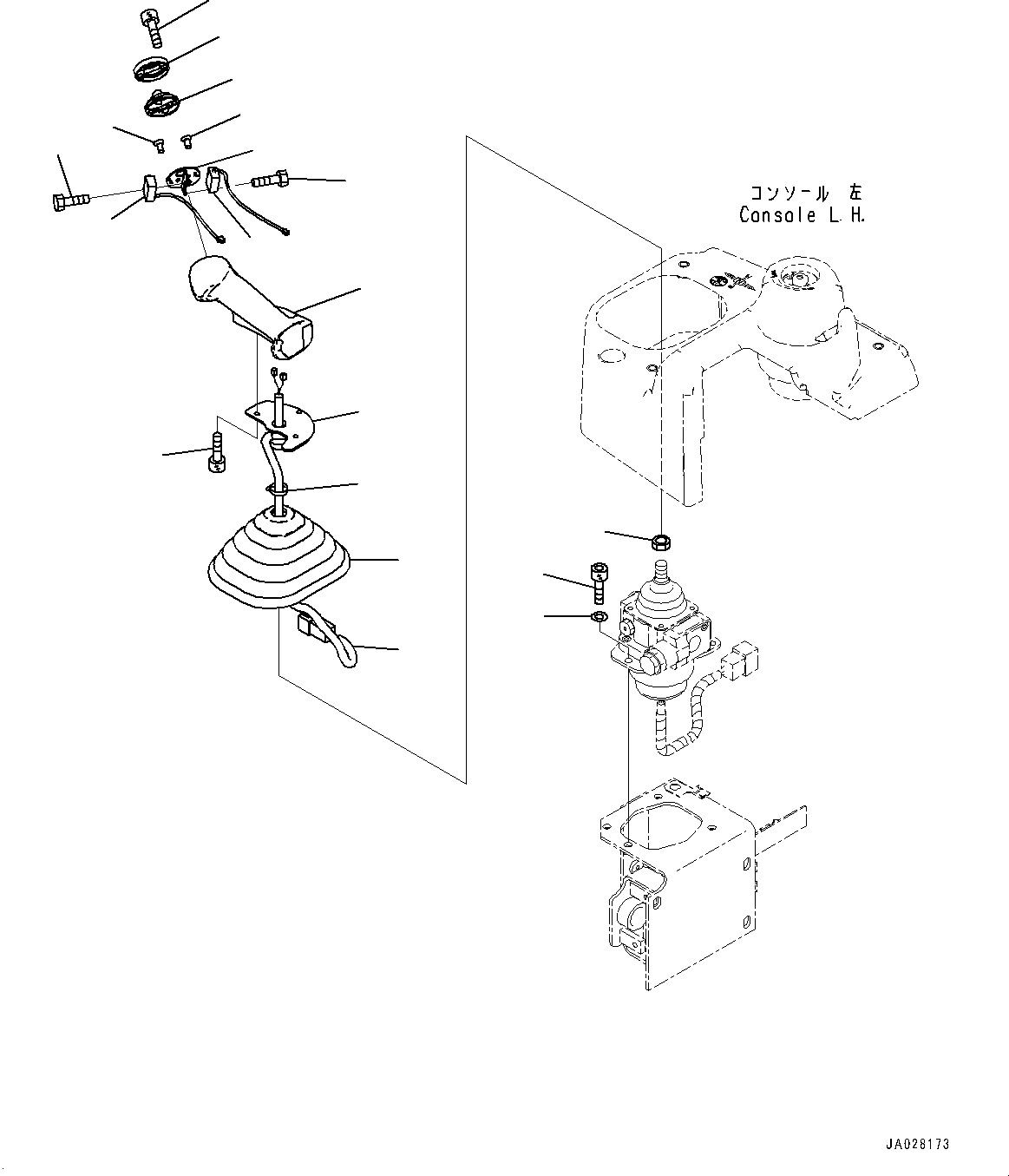 コンソール 左
Console L.H.

JA028173