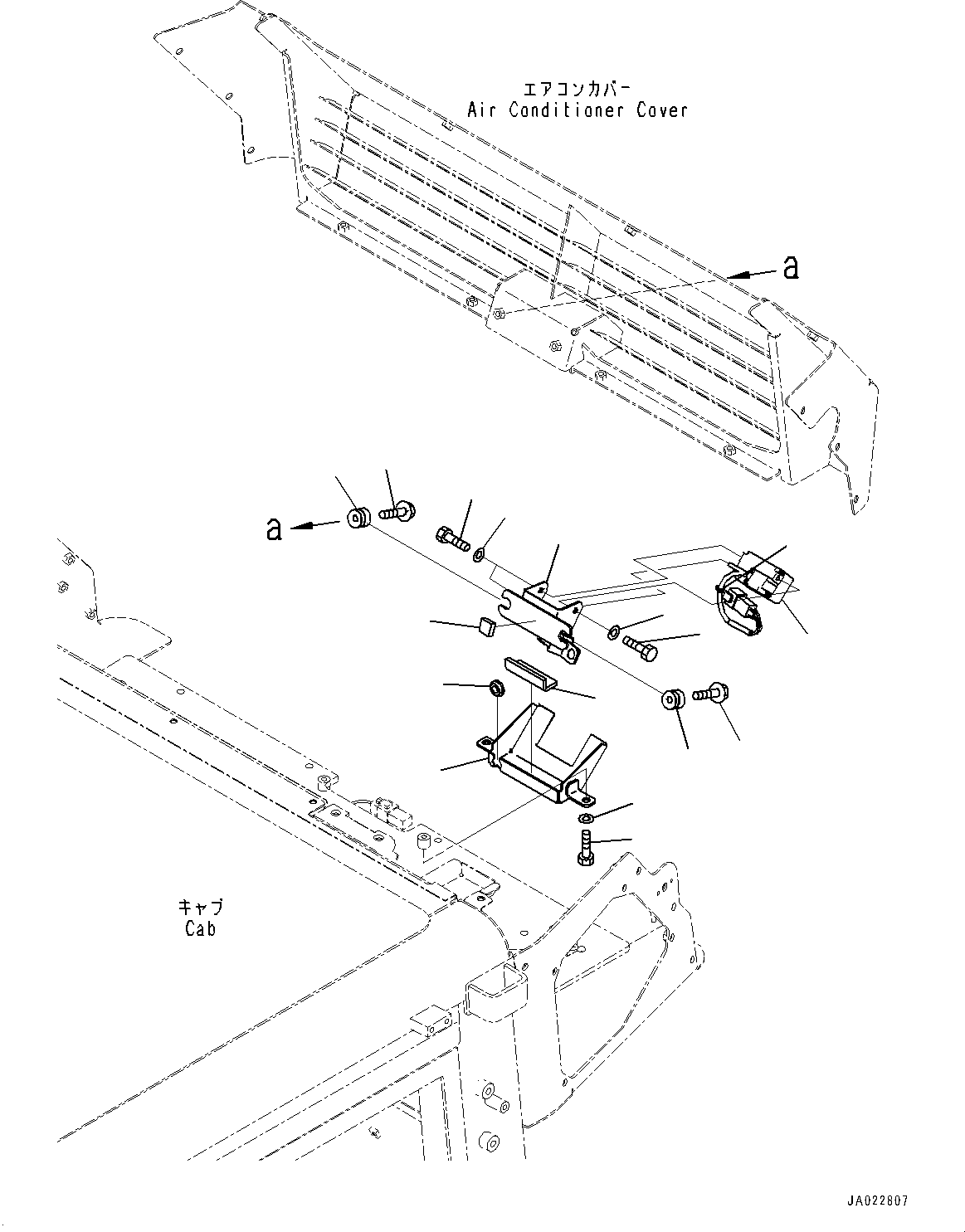 エアコンカバー
Air Conditioner Cover

a

a

キャブ
Cab

JA022807