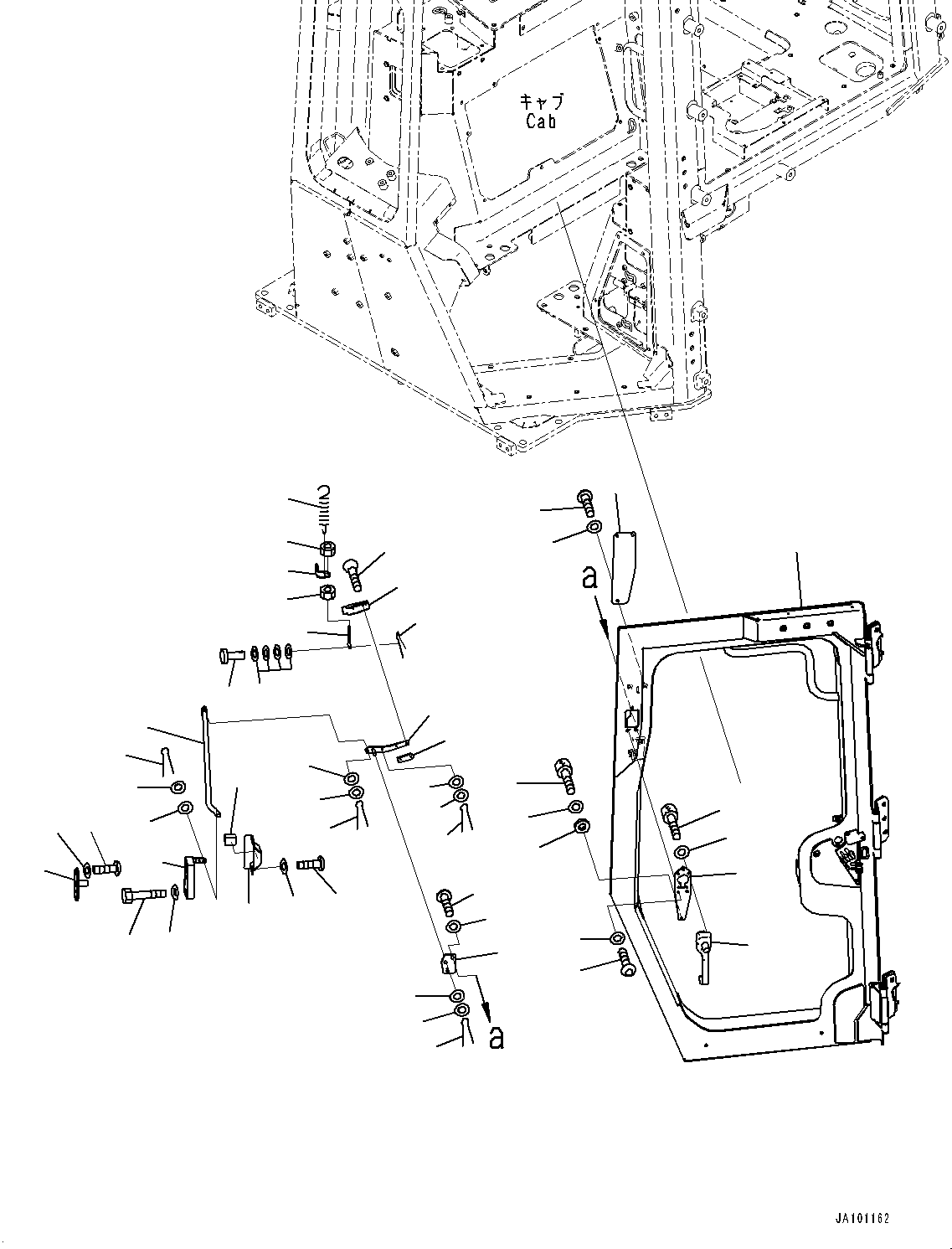 キャブ
Cab

a

a

JA101162