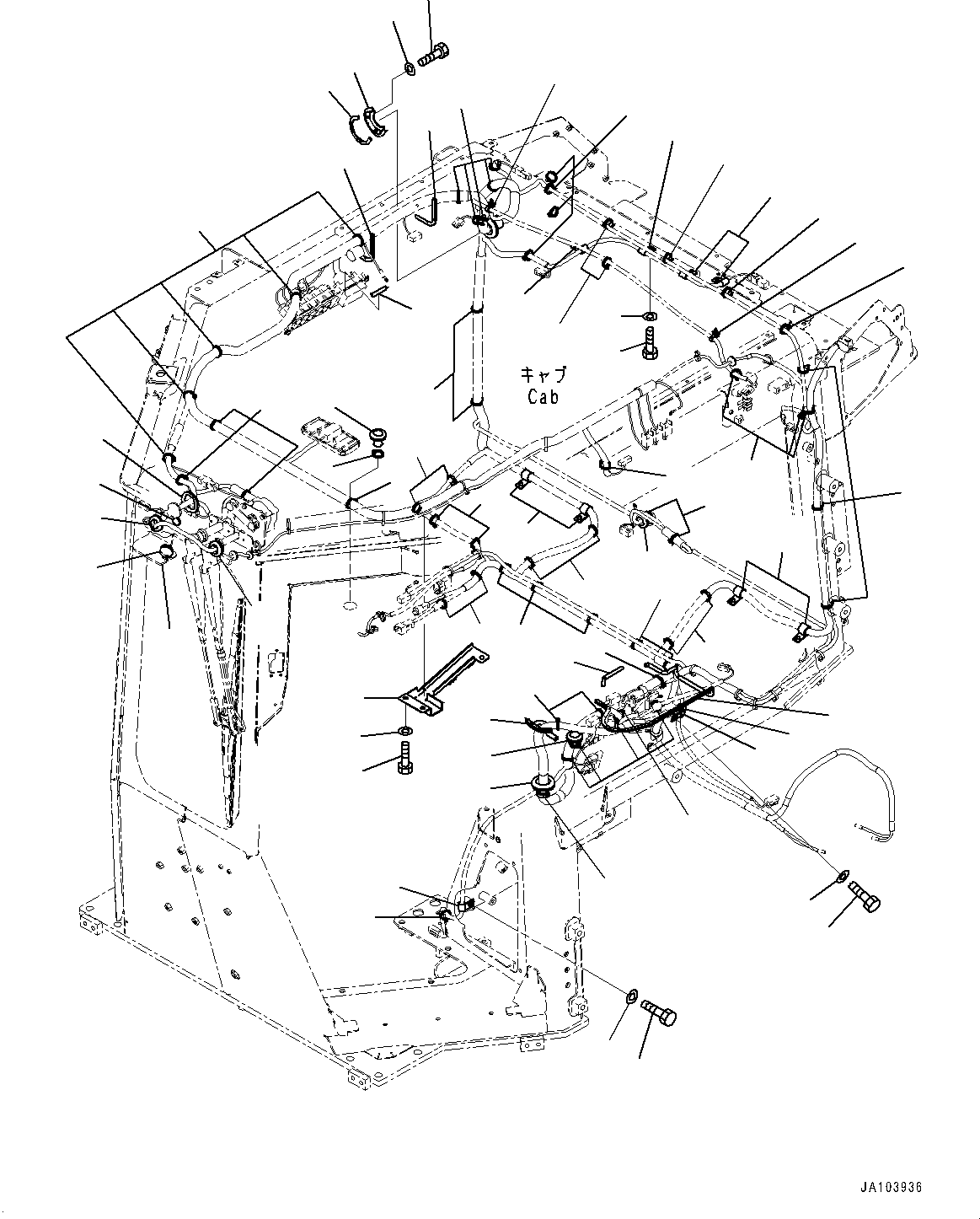 キャブ
Cab

JA103936