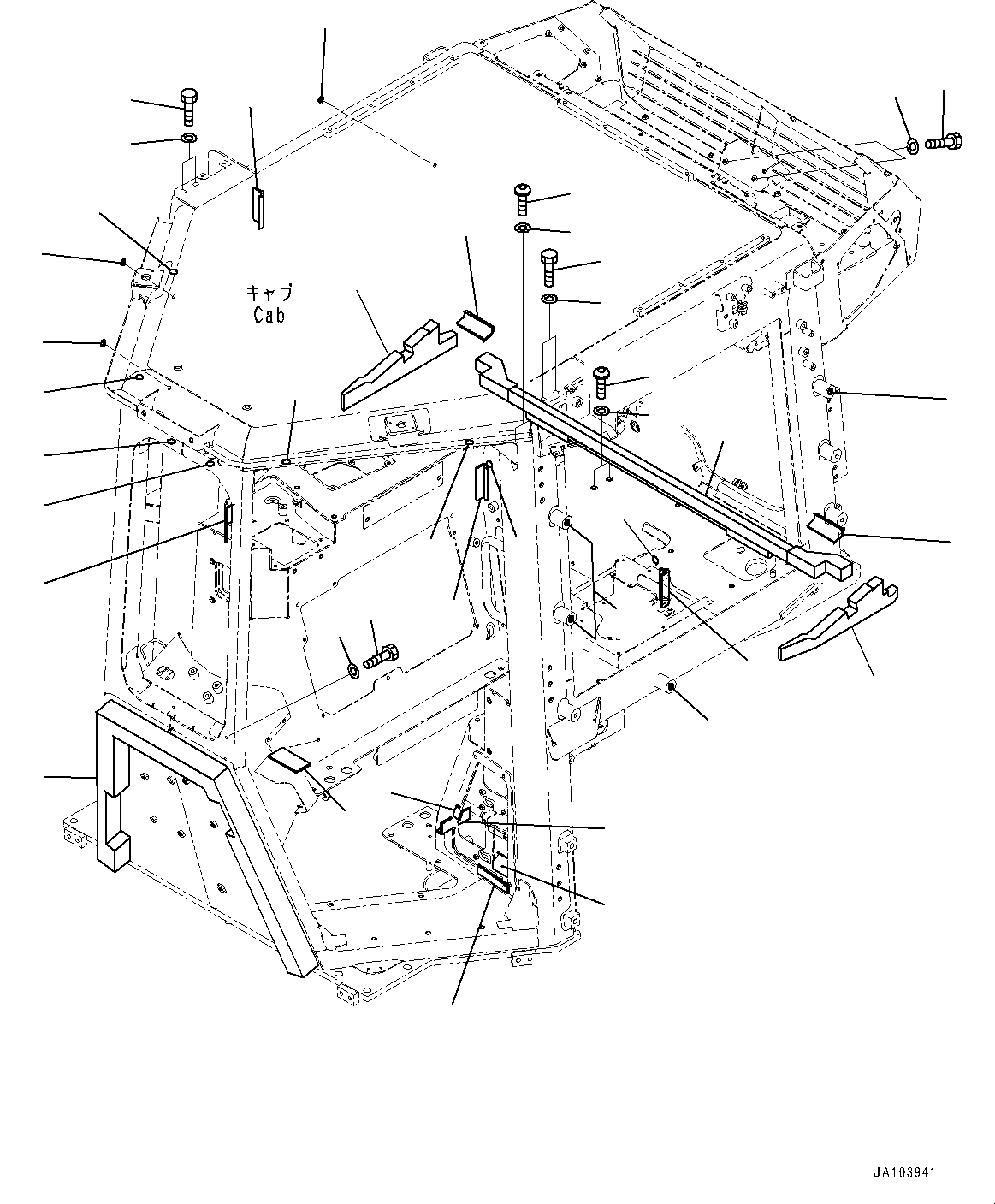 キャブ
Cab

JA103941