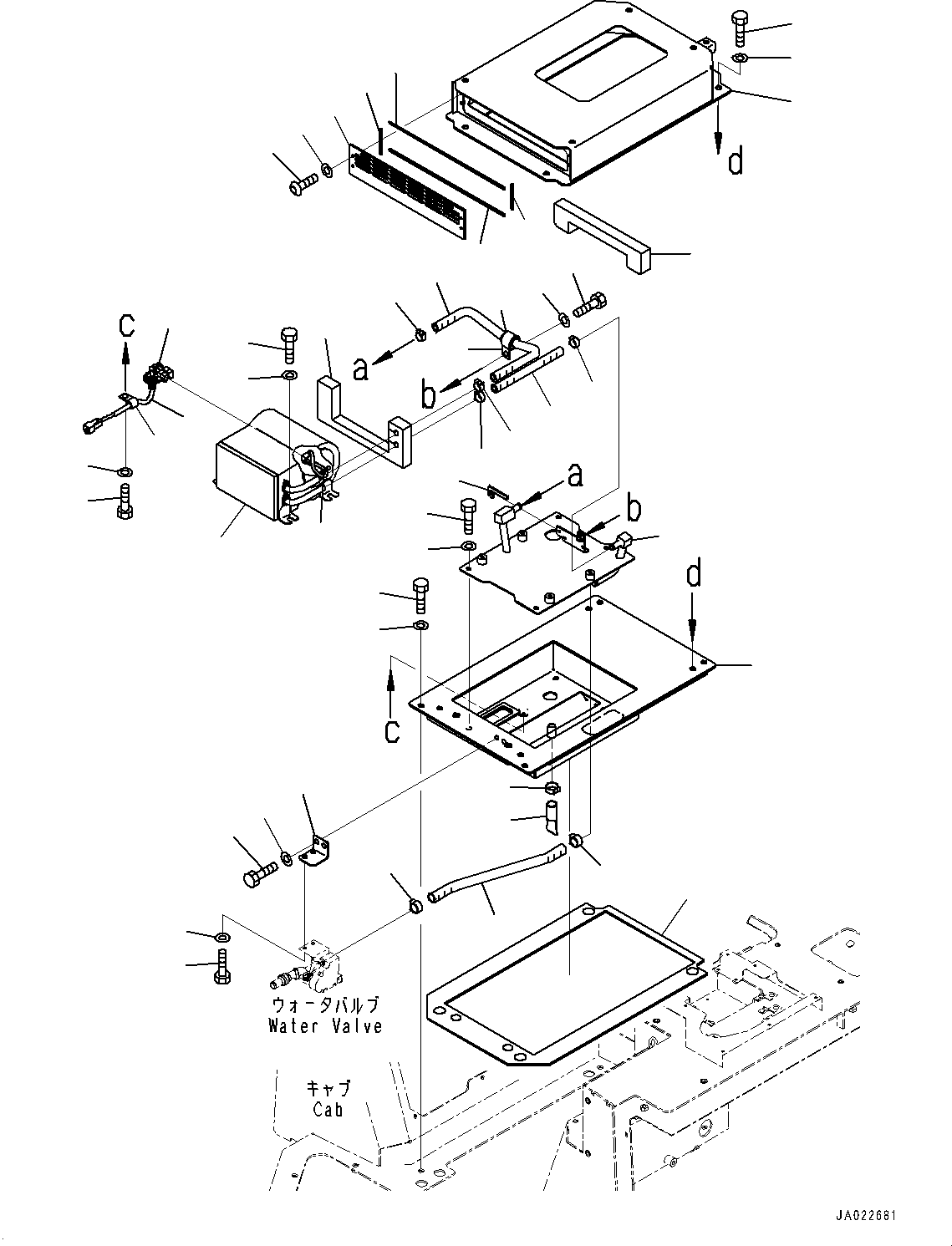 d
c
a
b
a
b
d
c
ウォータバルブ
Water Valve
キャブ
Cab
JA022681