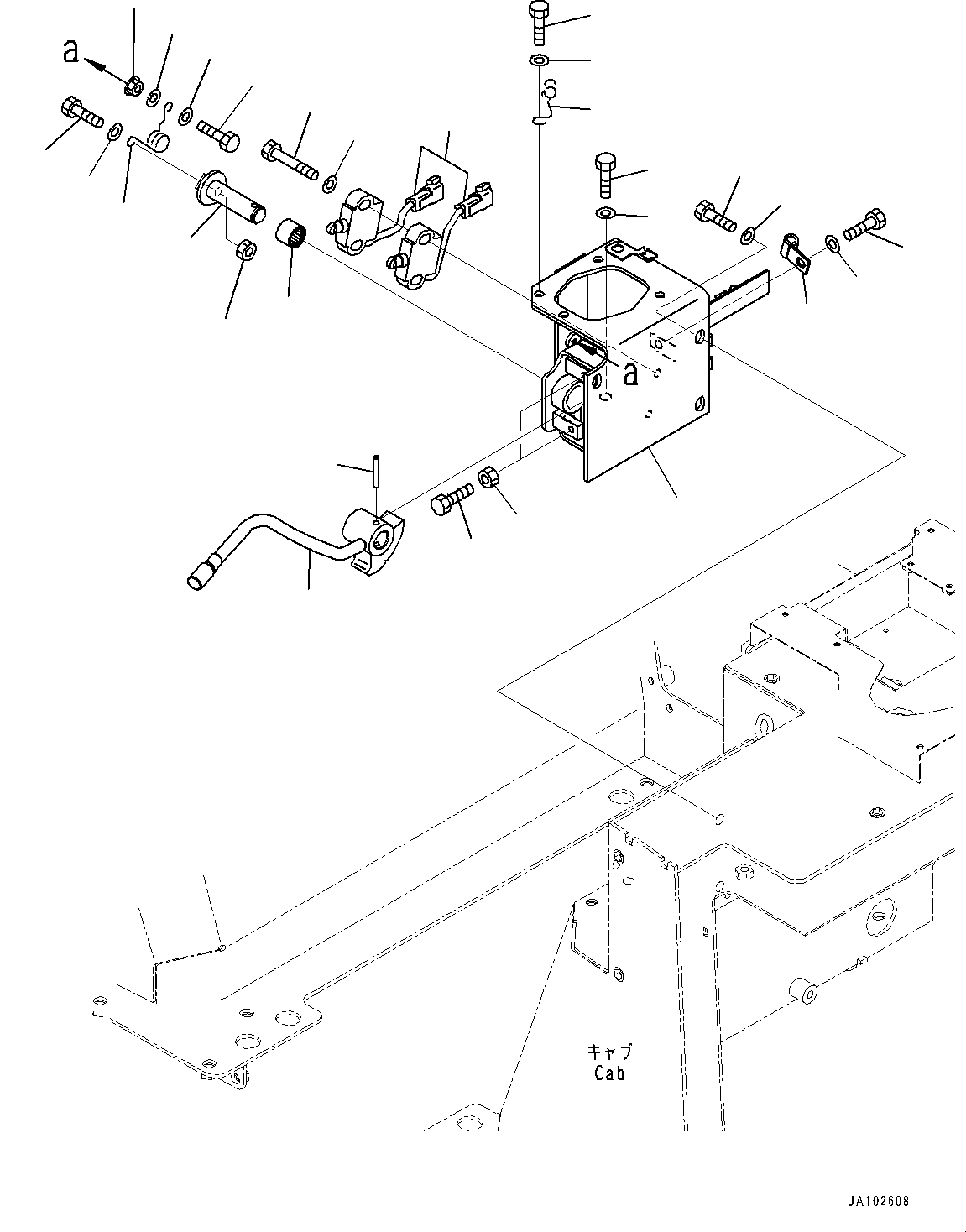 a

a

キャブ
Cab

JA102608