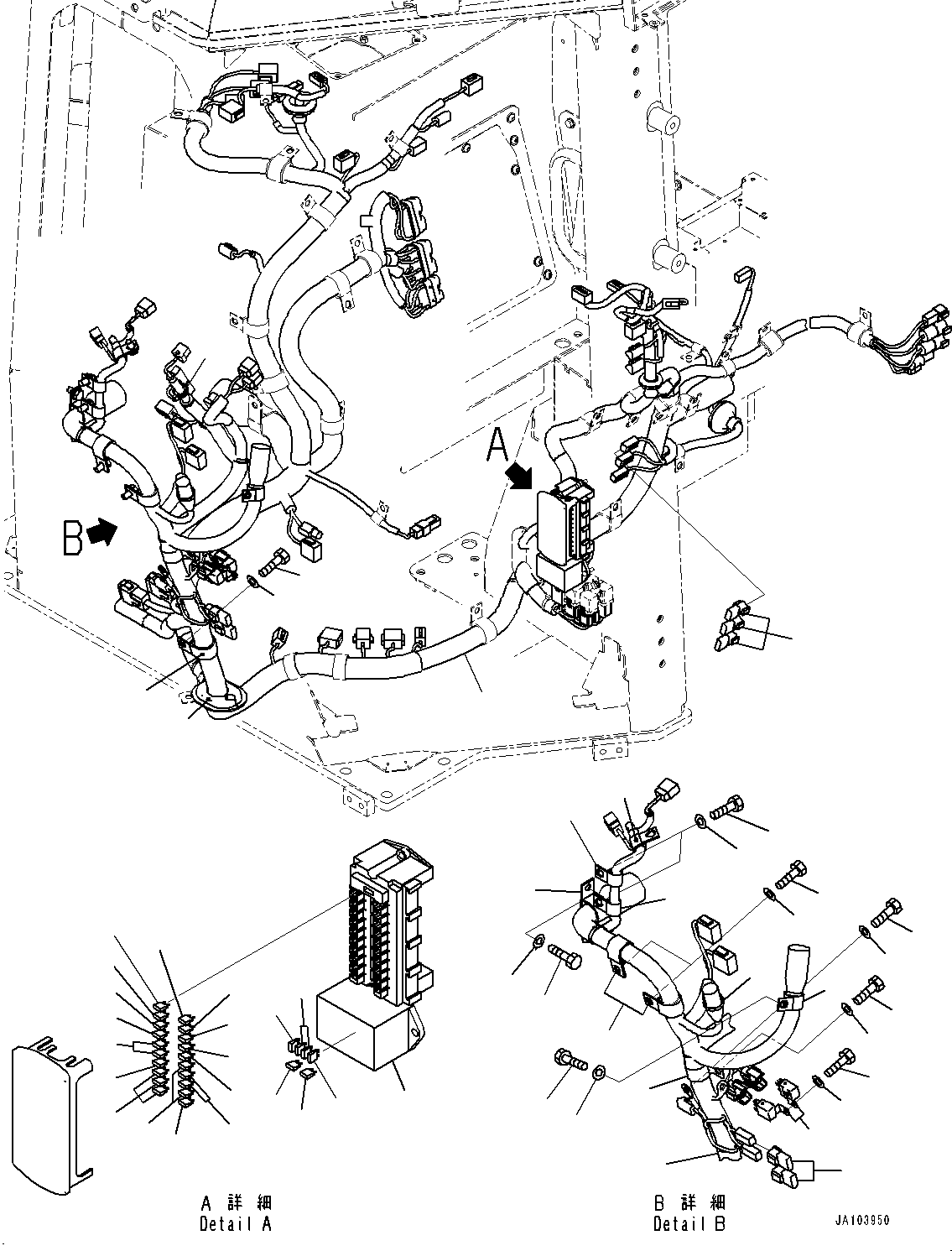 A

B

A 詳細
Detail A

B 詳細
Detail B

JA103950