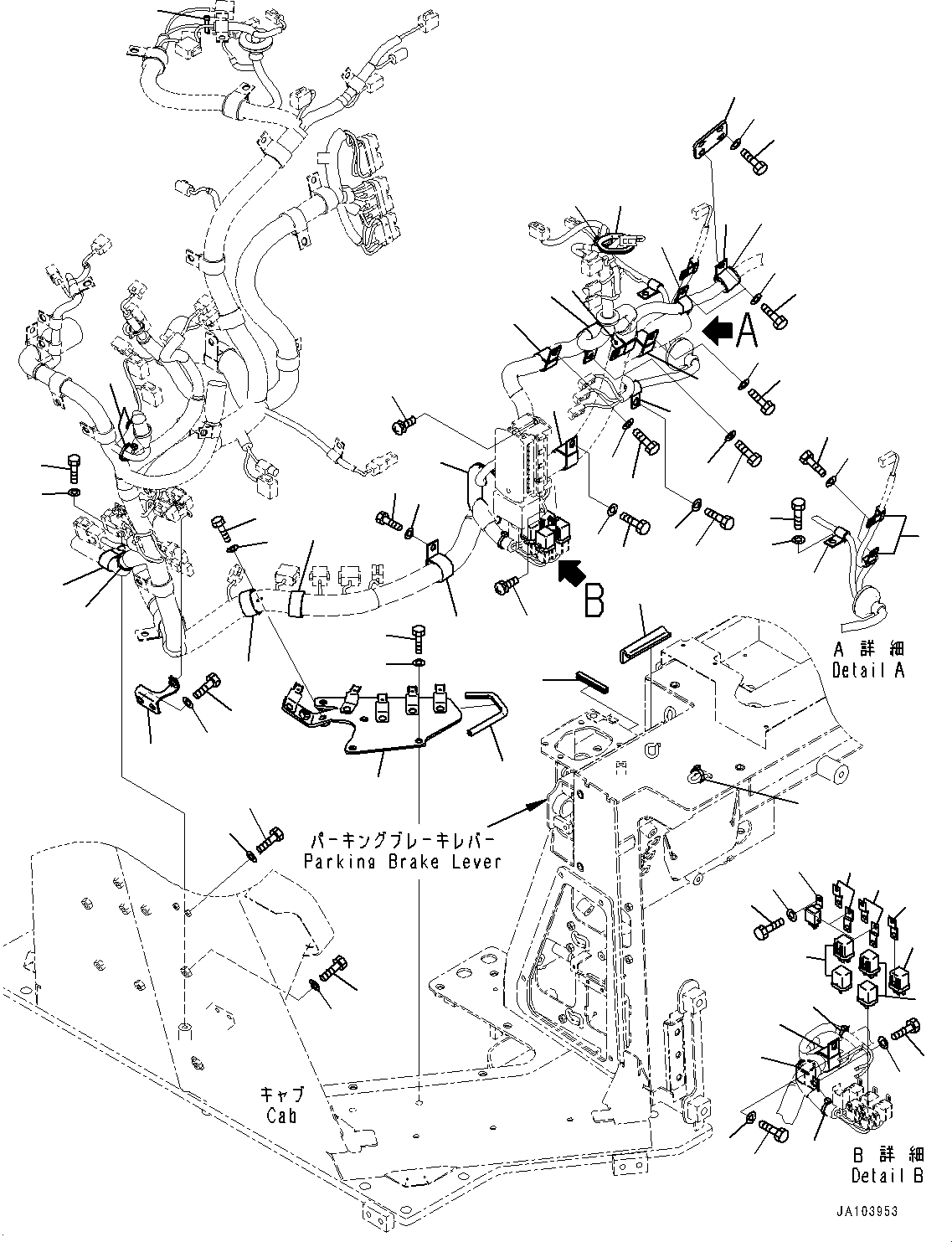 A

B

A 詳細
Detail A

パーキングブレーキレバー
Parking Brake Lever

キャブ
Cab

B 詳細
Detail B

JA103953