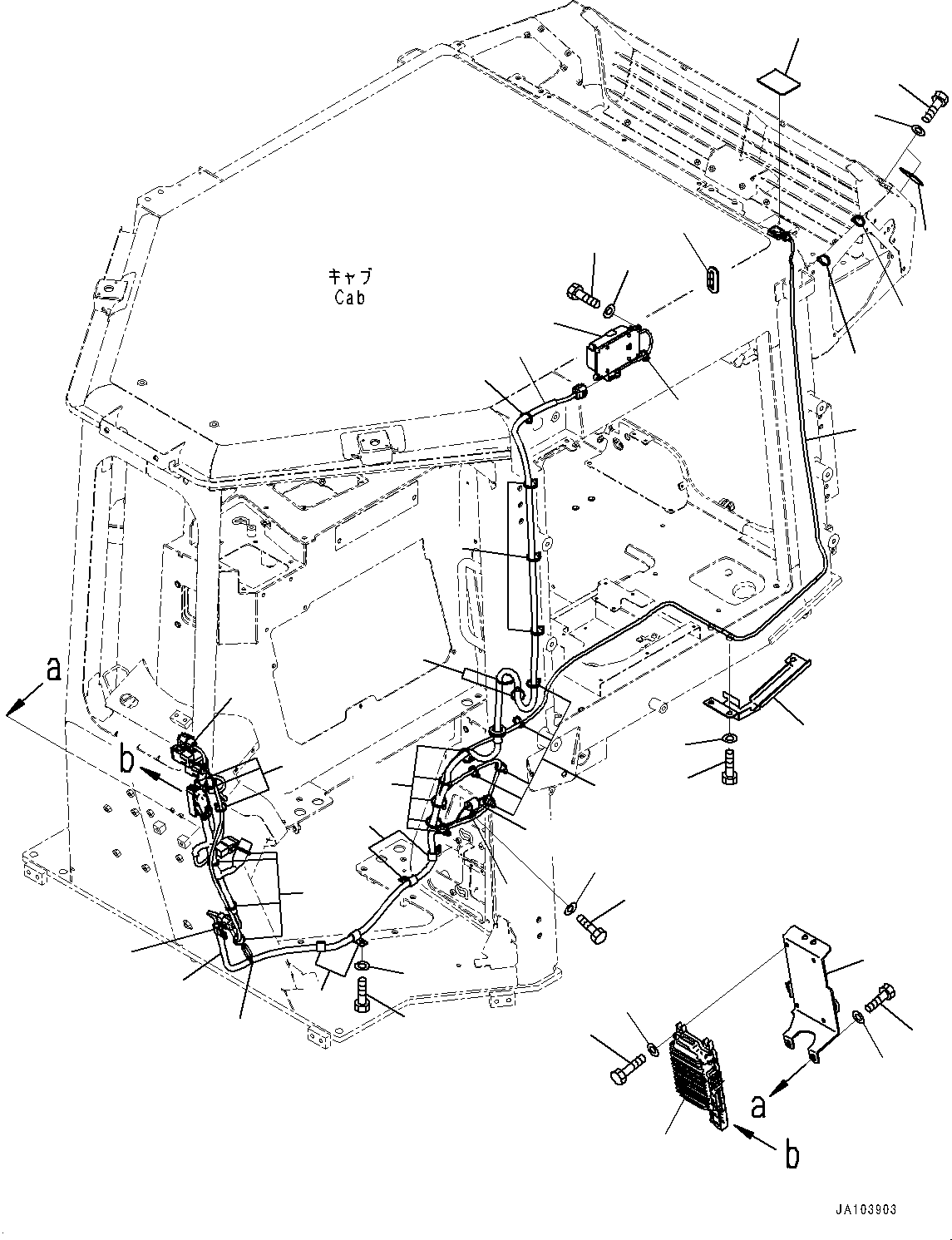 キャブ
Cab

a

b

a

b

JA103903