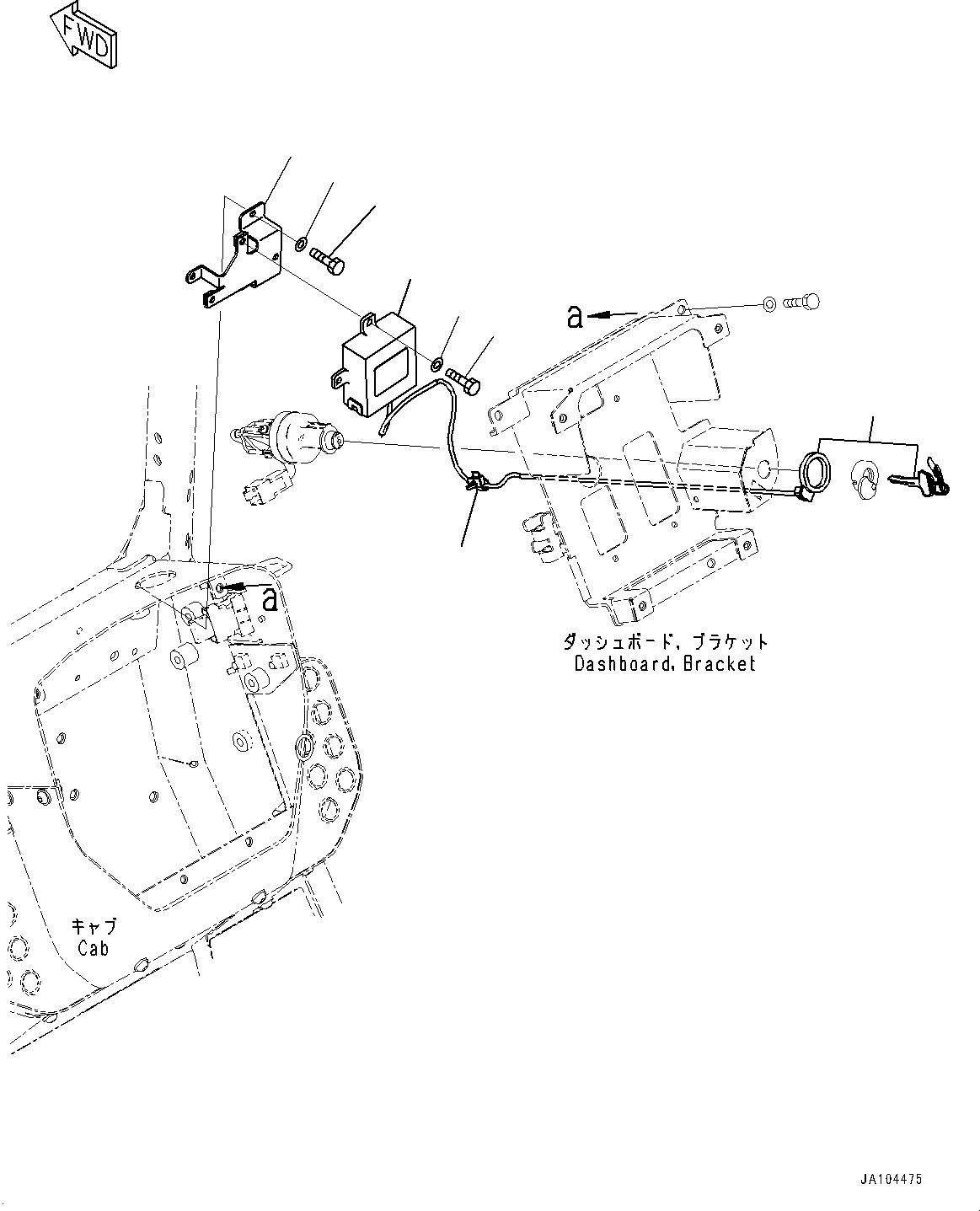 FWD

a

a

ダッシュボード, ブラケット
Dashboard, Bracket

キャブ
Cab

JA104475